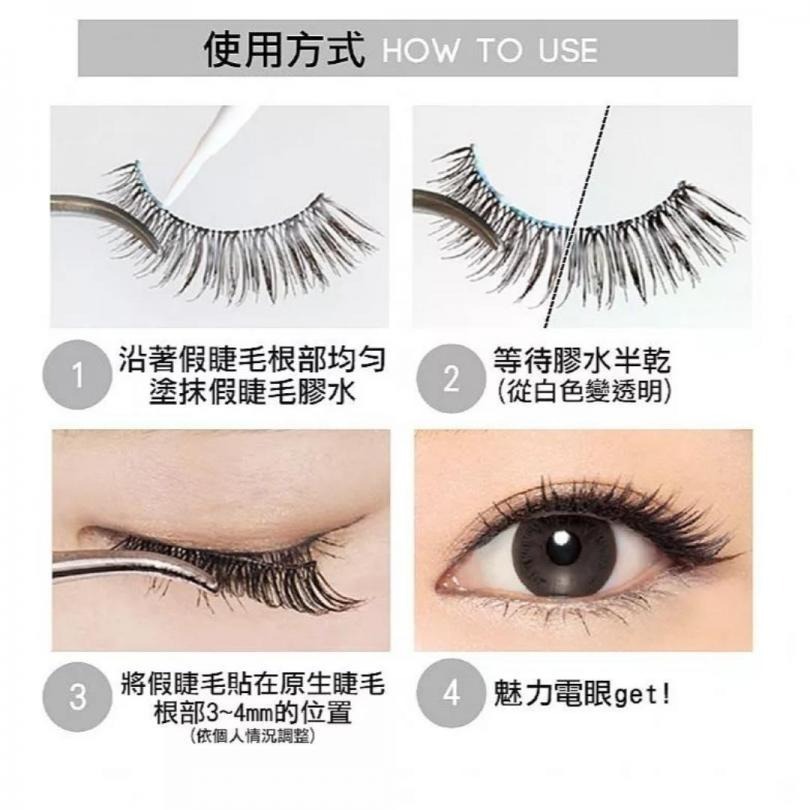 使用方式 HOW TO USE

1 沿著假睫毛根部均勻塗抹假睫毛膠水

2 等待膠水半乾 (從白色變透明)

3 將假睫毛貼在原生睫毛根部3~4mm的位置 (依個人情況調整)

4 魅力電眼get!