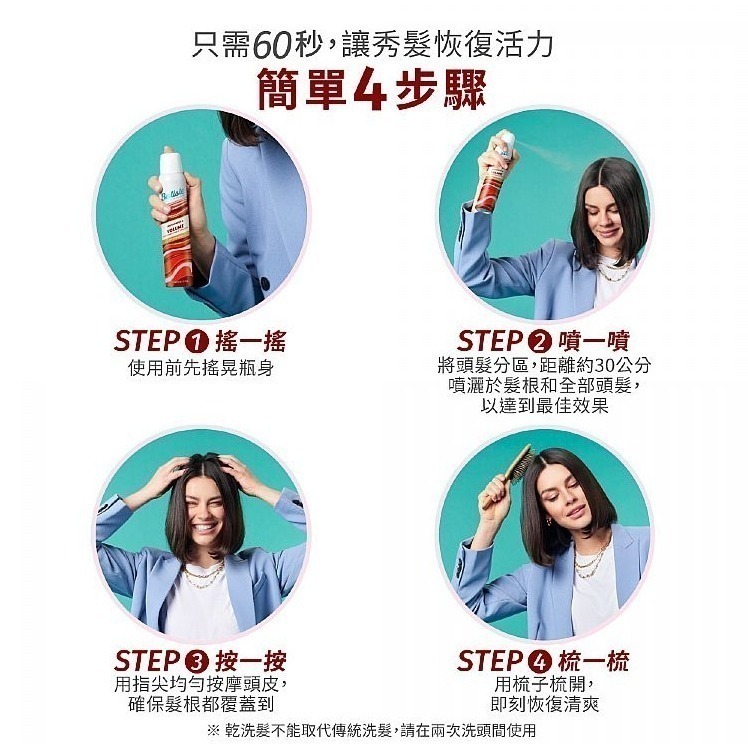 只需60秒，讓秀髮恢復活力
簡單4步驟

Batiste
VOLUME

STEP ❶ 搖一搖
使用前先搖晃瓶身

STEP ❷ 噴一噴
將頭髮分區，距離約30公分噴灑於髮根和全部頭髮，以達到最佳效果

STEP ❸ 按一按
用指尖均勻按摩頭皮，確保髮根都覆蓋到

STEP ❹ 梳一梳
用梳子梳開，即刻恢復清爽

※ 乾洗髮不能取代傳統洗髮，請在兩次洗頭間使用