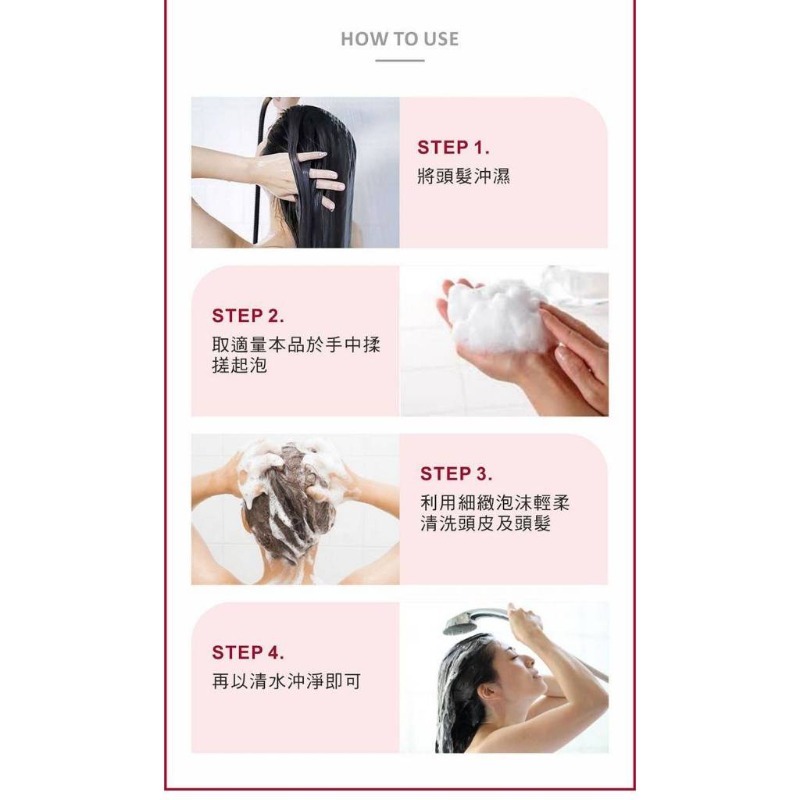 HOW TO USE

STEP 1.
將頭髮沖濕

STEP 2.
取適量本品於手中揉搓起泡

STEP 3.
利用細緻泡沫輕柔清洗頭皮及頭髮

STEP 4.
再以清水沖淨即可