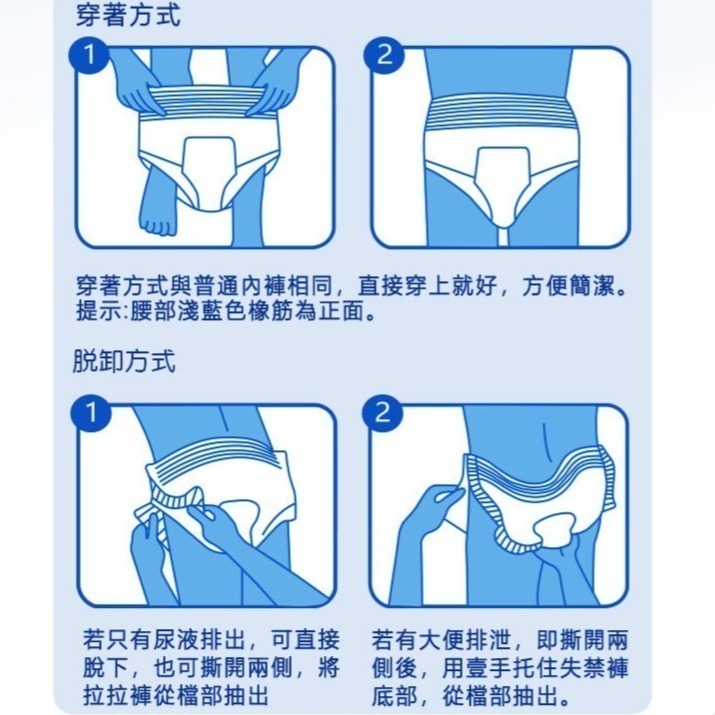 穿著方式

1

2

穿著方式與普通內褲相同，直接穿上就好，方便簡潔。
提示:腰部淺藍色橡筋為正面。

脱卸方式

1

2

若只有尿液排出，可直接脫下，也可撕開兩側，將拉拉褲從檔部抽出

若有大便排泄，即撕開兩側後，用壹手托住失禁褲底部，從檔部抽出。