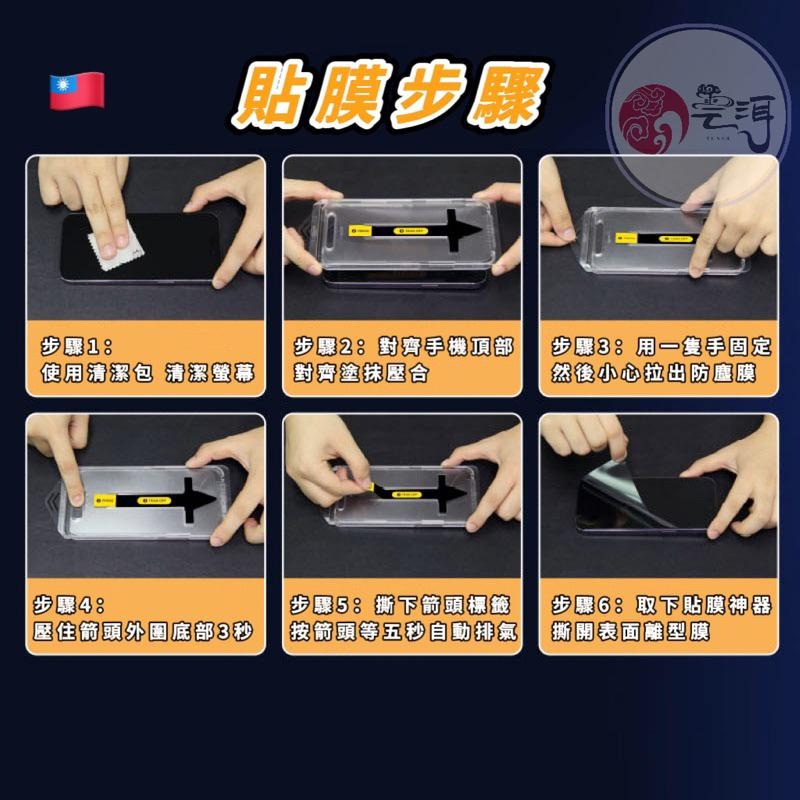 貼膜步驟

雲洱

步驟1：
使用清潔包 清潔螢幕

步驟2：對齊手機頂部
對齊塗抹壓合

步驟3：用一隻手固定
然後小心拉出防塵膜

步驟4：
壓住箭頭外圍底部3秒

步驟5：撕下箭頭標籤
按箭頭等五秒自動排氣

步驟6：取下貼膜神器
撕開表面離型膜