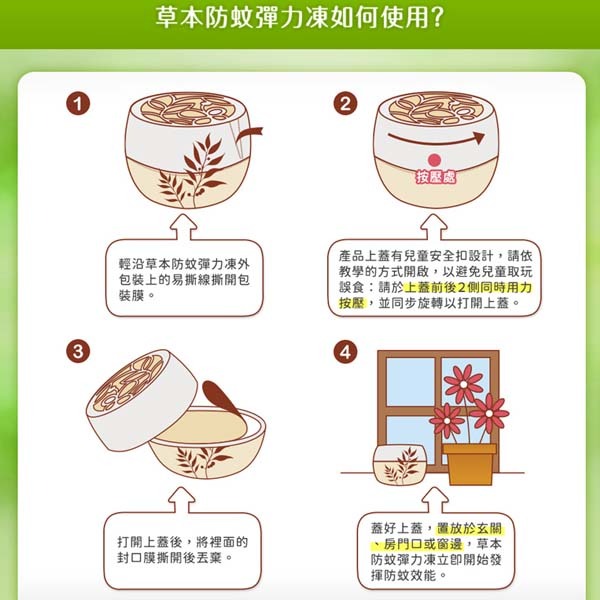 草本防蚊彈力凍如何使用?

1

輕沿草本防蚊彈力凍外包裝上的易撕線撕開包裝膜。

2

按壓處

產品上蓋有兒童安全扣設計，請依教學的方式開啟，以避免兒童取玩誤食：請於上蓋前後2側同時用力按壓，並同步旋轉以打開上蓋。

3

打開上蓋後，將裡面的封口膜撕開後丟棄。

4

蓋好上蓋，置放於玄關、房門口或窗邊，草本防蚊彈力凍立即開始發揮防蚊效能。