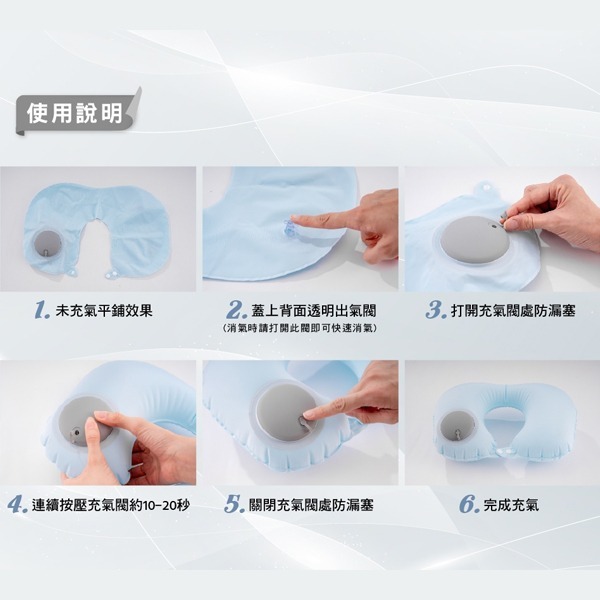 使用說明

1. 未充氣平鋪效果

2. 蓋上背面透明出氣閥
（消氣時請打開此閥即可快速消氣）

3. 打開充氣閥處防漏塞

4. 連續按壓充氣閥約10-20秒

5. 關閉充氣閥處防漏塞

6. 完成充氣