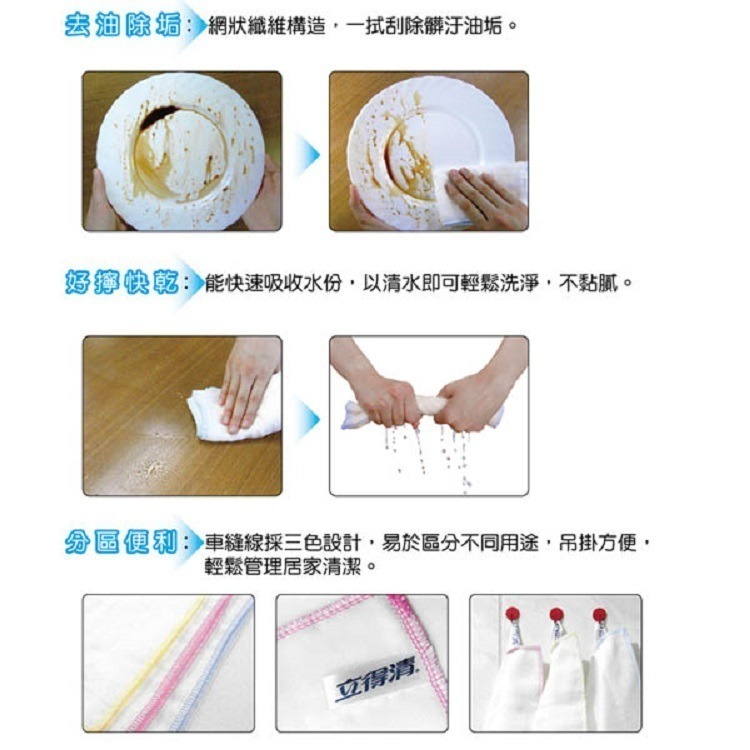 去油除垢：網狀纖維構造，一拭刮除髒汙油垢。

好擰快乾：能快速吸收水份，以清水即可輕鬆洗淨，不黏膩。

分區便利：車縫線採三色設計，易於區分不同用途，吊掛方便，輕鬆管理居家清潔。

立得清