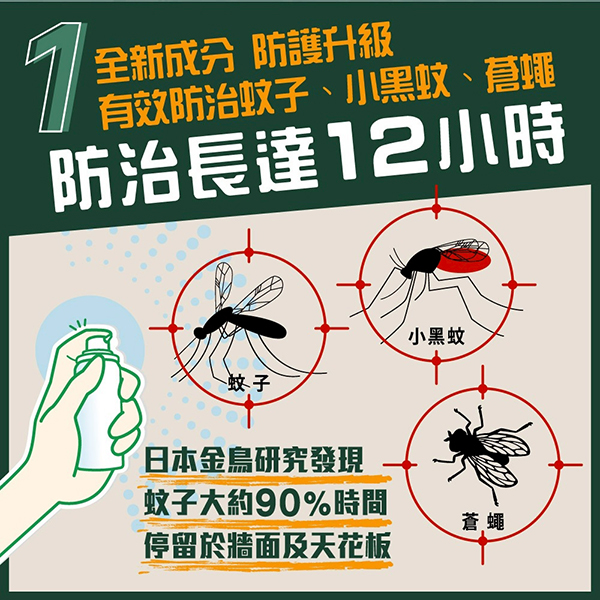 1

全新成分 防護升級
有效防治蚊子、小黑蚊、蒼蠅

防治長達12小時

蚊子

小黑蚊

蒼蠅

日本金鳥研究發現
蚊子大約90%時間
停留於牆面及天花板