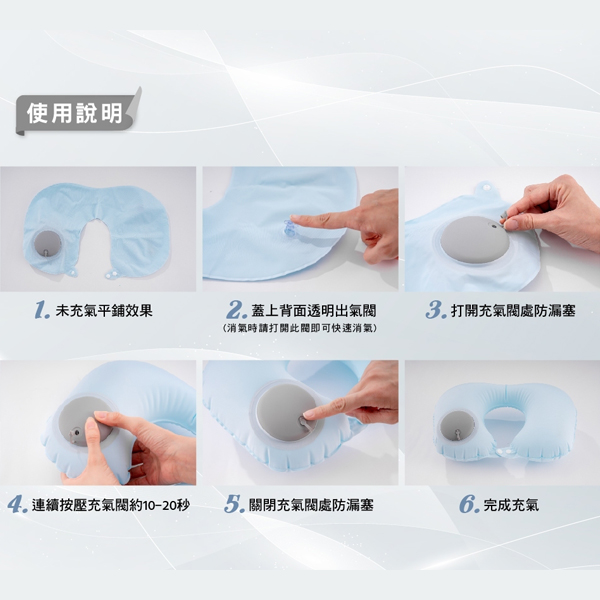 使用說明

1. 未充氣平鋪效果

2. 蓋上背面透明出氣閥
(消氣時請打開此閥即可快速消氣)

3. 打開充氣閥處防漏塞

4. 連續按壓充氣閥約10-20秒

5. 關閉充氣閥處防漏塞

6. 完成充氣