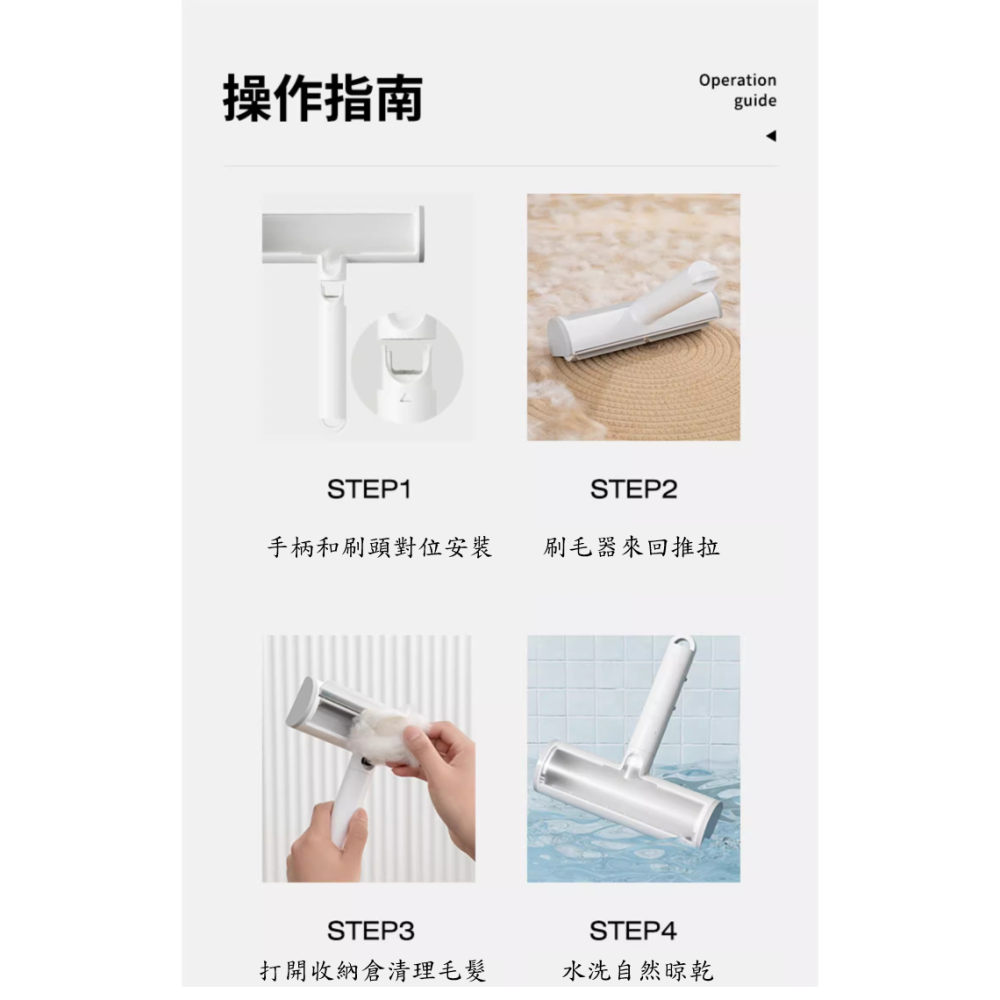 操作指南

Operation guide

STEP1

手柄和刷頭對位安裝

STEP2

刷毛器來回推拉

STEP3

打開收納倉清理毛髮

STEP4

水洗自然晾乾