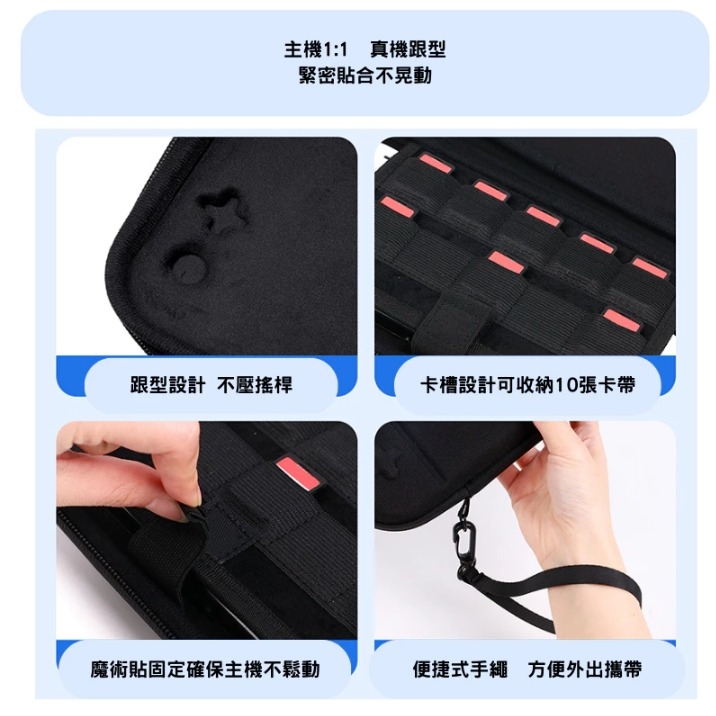 主機1:1　真機跟型
緊密貼合不晃動

跟型設計 不壓搖桿

卡槽設計可收納10張卡帶

魔術貼固定確保主機不鬆動

便捷式手繩　方便外出攜帶