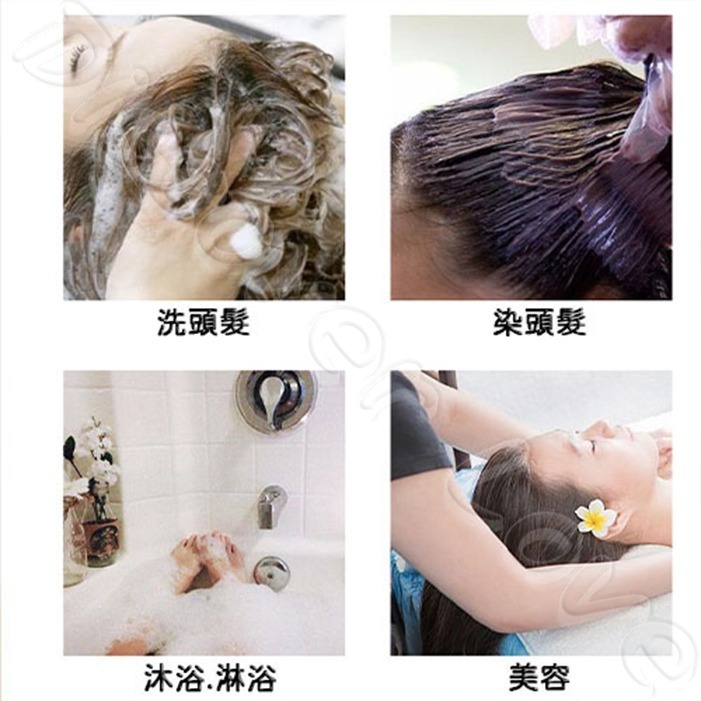 洗頭髮

染頭髮

沐浴.淋浴

美容