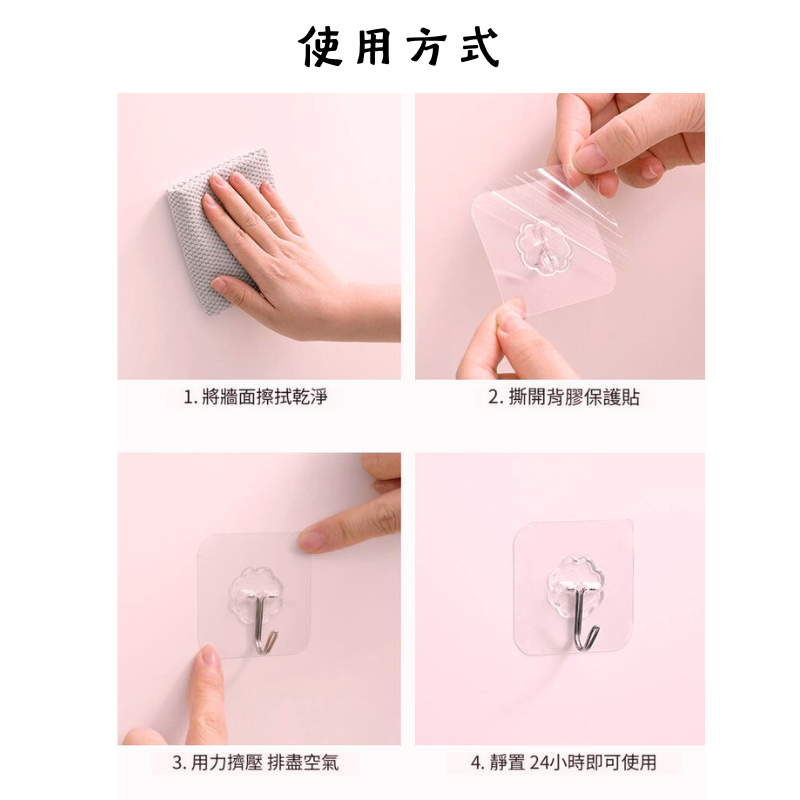 使用方式

1. 將牆面擦拭乾淨

2. 撕開背膠保護貼

3. 用力擠壓 排盡空氣

4. 靜置 24小時即可使用