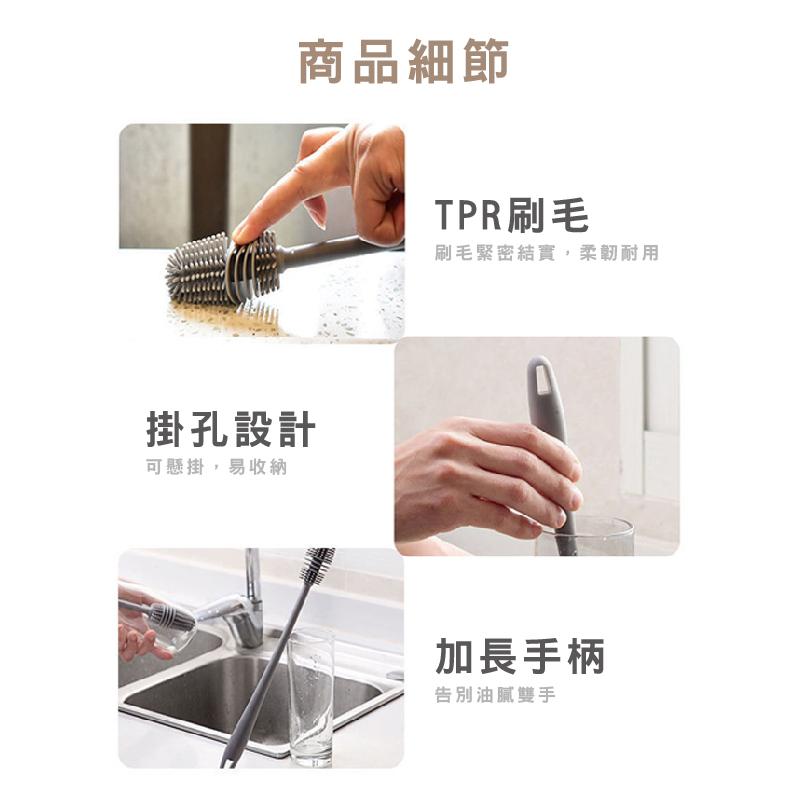 商品細節

TPR刷毛
刷毛緊密結實，柔韌耐用

掛孔設計
可懸掛，易收納

加長手柄
告別油膩雙手