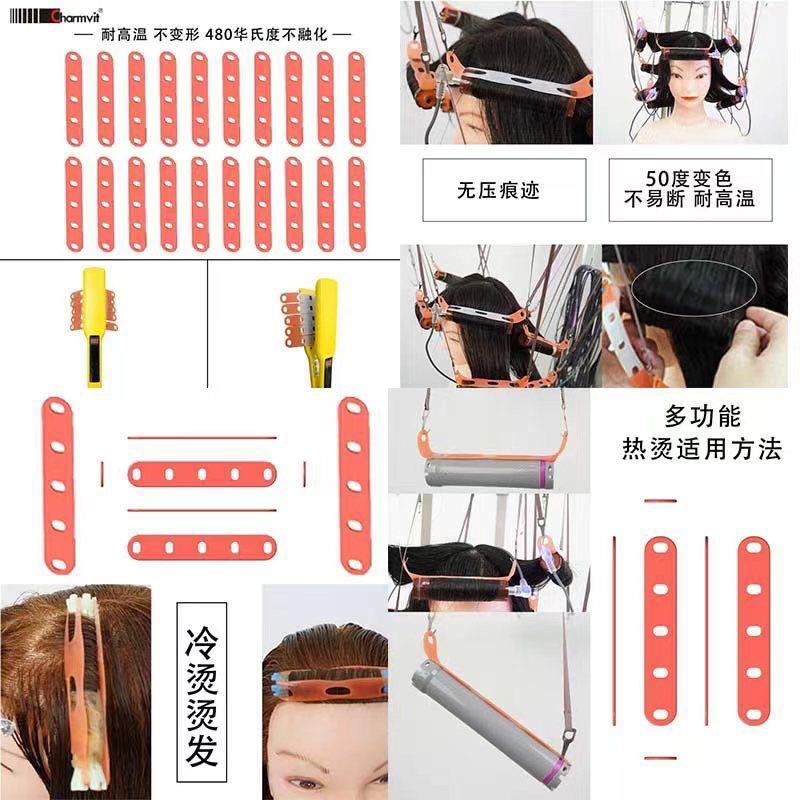 Charmvit

— 耐高温 不变形 480华氏度不融化 —

无压痕迹

50度变色
不易断 耐高温

多功能
热烫适用方法

冷烫烫发