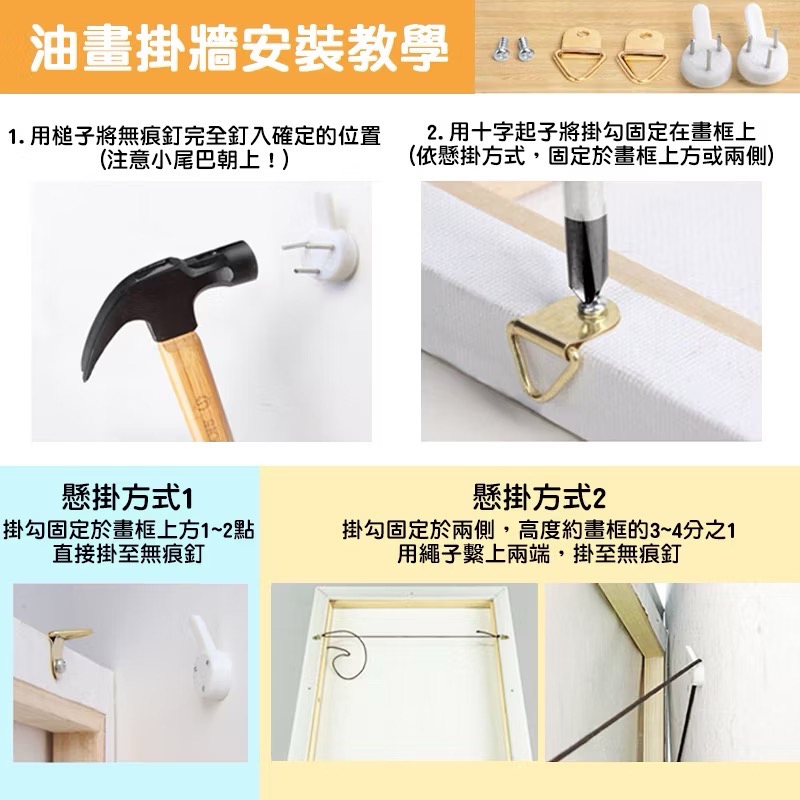 油畫掛牆安裝教學

1. 用槌子將無痕釘完全釘入確定的位置
(注意小尾巴朝上！)

2. 用十字起子將掛勾固定在畫框上
(依懸掛方式，固定於畫框上方或兩側)

懸掛方式1
掛勾固定於畫框上方1~2點
直接掛至無痕釘

懸掛方式2
掛勾固定於兩側，高度約畫框的3~4分之1
用繩子繫上兩端，掛至無痕釘