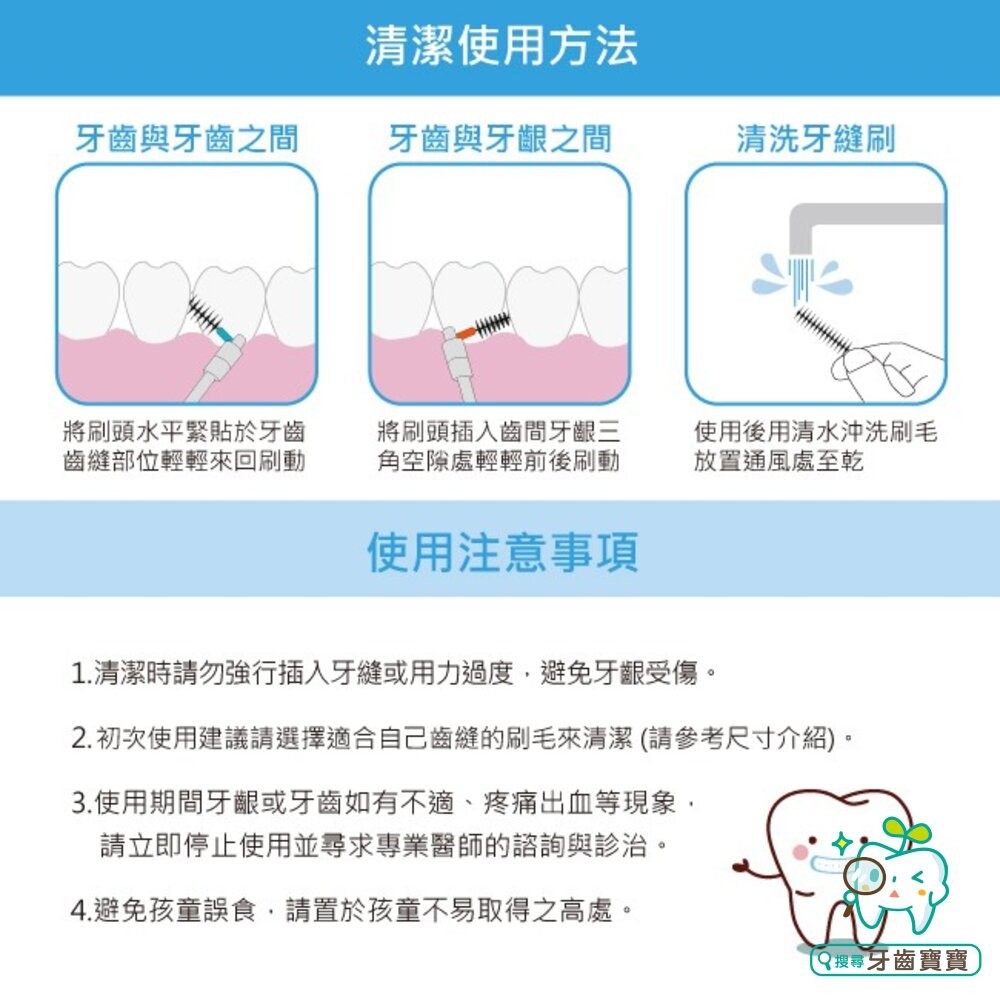 清潔使用方法

牙齒與牙齒之間

將刷頭水平緊貼於牙齒齒縫部位輕輕來回刷動

牙齒與牙齦之間

將刷頭插入齒間牙齦三角空隙處輕輕前後刷動

清洗牙縫刷

使用後用清水沖洗刷毛放置通風處至乾

使用注意事項

1.清潔時請勿強行插入牙縫或用力過度，避免牙齦受傷。

2.初次使用建議請選擇適合自己齒縫的刷毛來清潔 (請參考尺寸介紹)。

3.使用期間牙齦或牙齒如有不適、疼痛出血等現象，請立即停止使用並尋求專業醫師的諮詢與診治。

4.避免孩童誤食，請置於孩童不易取得之高處。

搜尋 牙齒寶寶