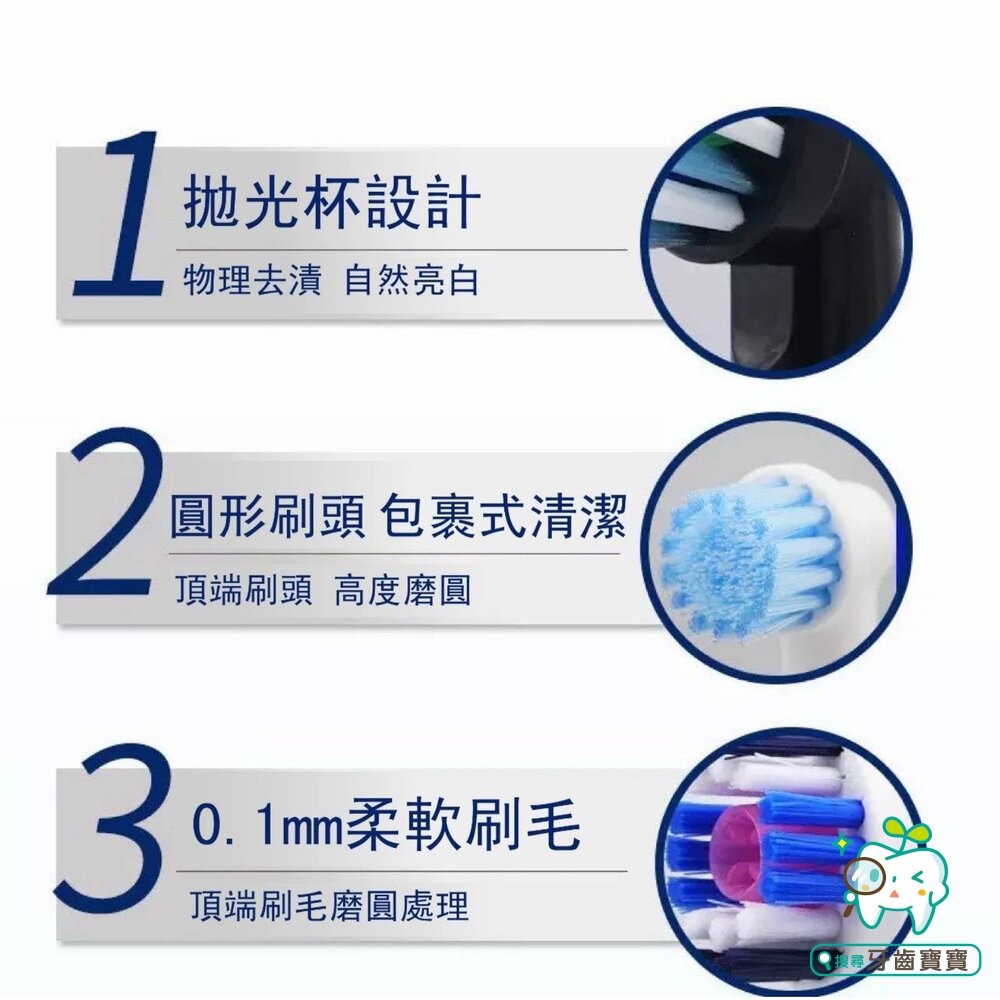 1
拋光杯設計
物理去漬 自然亮白

2
圓形刷頭 包裹式清潔
頂端刷頭 高度磨圓

3
0.1mm柔軟刷毛
頂端刷毛磨圓處理

搜尋 牙齒寶寶