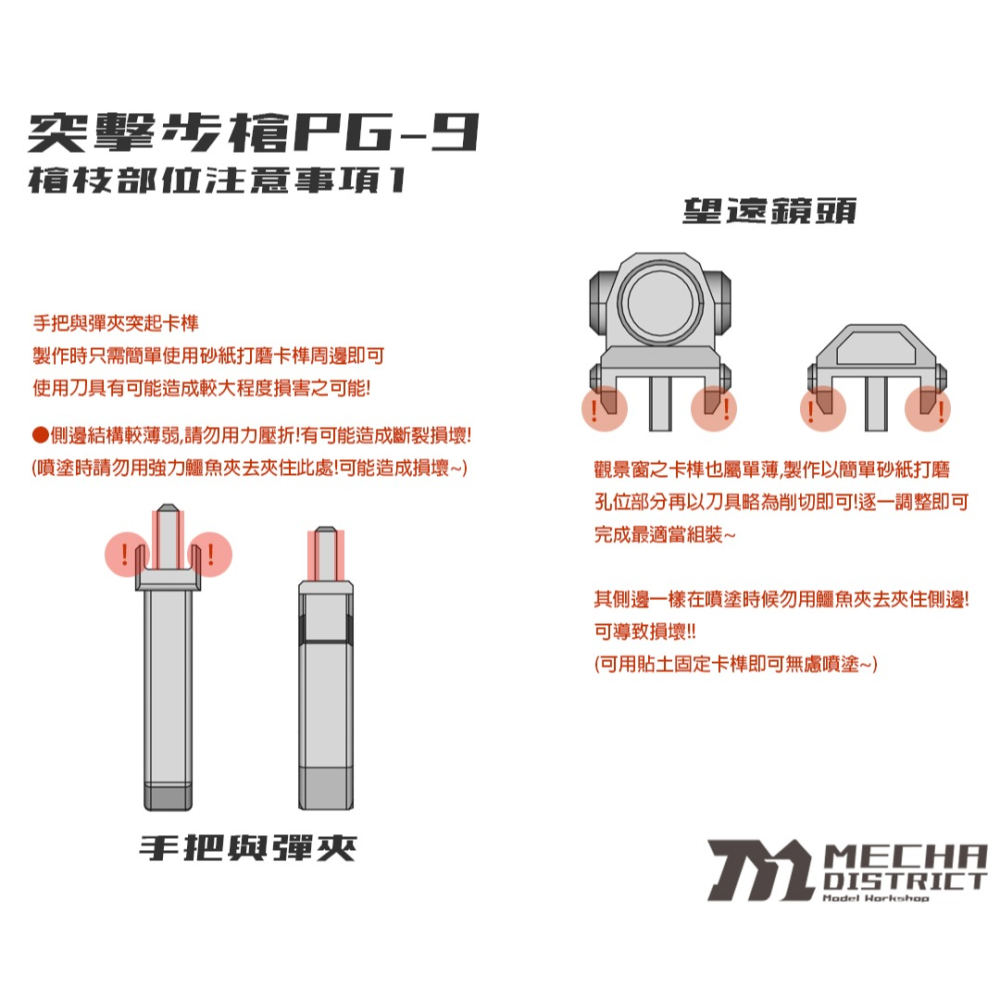 突擊步槍PG-9
槍枝部位注意事項1

手把與彈夾突起卡榫
製作時只需簡單使用砂紙打磨卡榫周邊即可
使用刀具有可能造成較大程度損害之可能!

●側邊結構較薄弱,請勿用力壓折!有可能造成斷裂損壞!
(噴塗時請勿用強力鱷魚夾去夾住此處!可能造成損壞~)

!
!

手把與彈夾

望遠鏡頭

!
!
!
!

觀景窗之卡榫也屬單薄,製作以簡單砂紙打磨
孔位部分再以刀具略為削切即可!逐一調整即可
完成最適當組裝~

其側邊一樣在噴塗時候勿用鱷魚夾去夾住側邊!
可導致損壞!!
(可用貼土固定卡榫即可無慮噴塗~)

MECHA
DISTRICT
Model Workshop