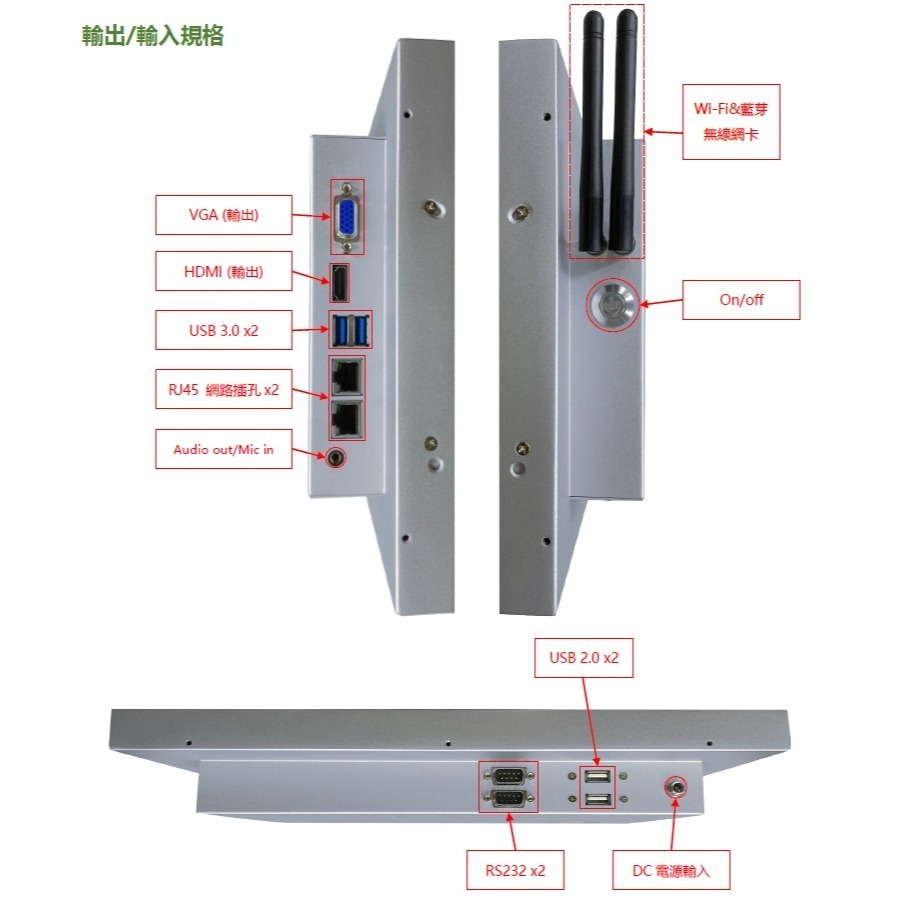 輸出/輸入規格

VGA (輸出)

HDMI (輸出)

USB 3.0 x2

RJ45 網路插孔 x2

Audio out/Mic in

Wi-Fi&藍芽 無線網卡

On/off

USB 2.0 x2

RS232 x2

DC 電源輸入