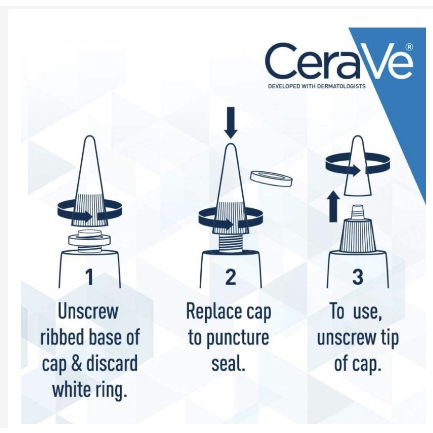 CeraVe®
DEVELOPED WITH DERMATOLOGISTS

1
Unscrew ribbed base of cap & discard white ring.

2
Replace cap to puncture seal.

3
To use, unscrew tip of cap.