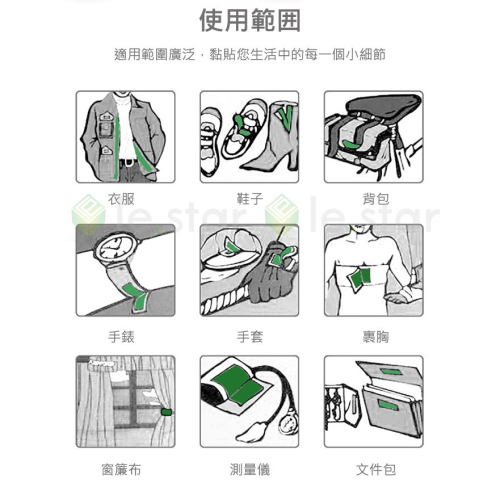 使用範囲

適用範圍廣泛，黏貼您生活中的每一個小細節

衣服

鞋子

背包

le star le star

手錶

手套

裹胸

窗簾布

測量儀

文件包