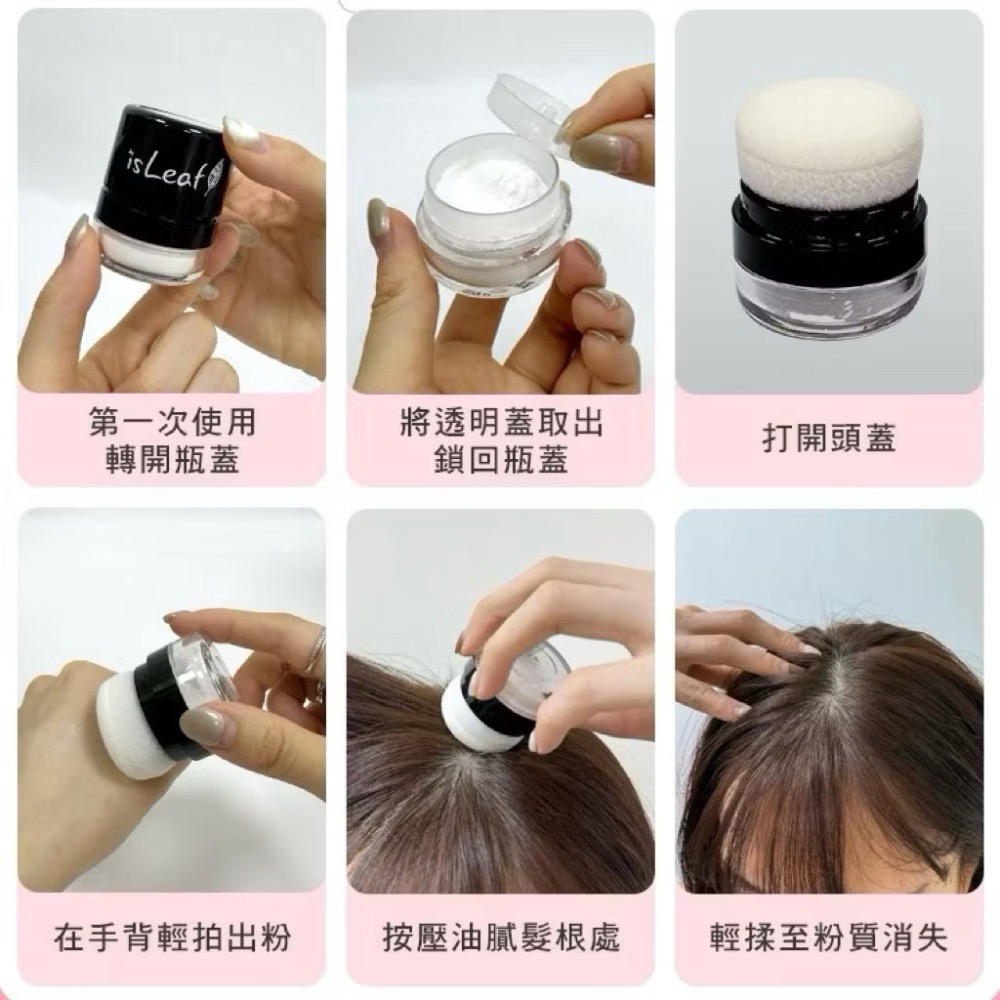 isLeaf

第一次使用
轉開瓶蓋

將透明蓋取出
鎖回瓶蓋

打開頭蓋

在手背輕拍出粉

按壓油膩髮根處

輕揉至粉質消失