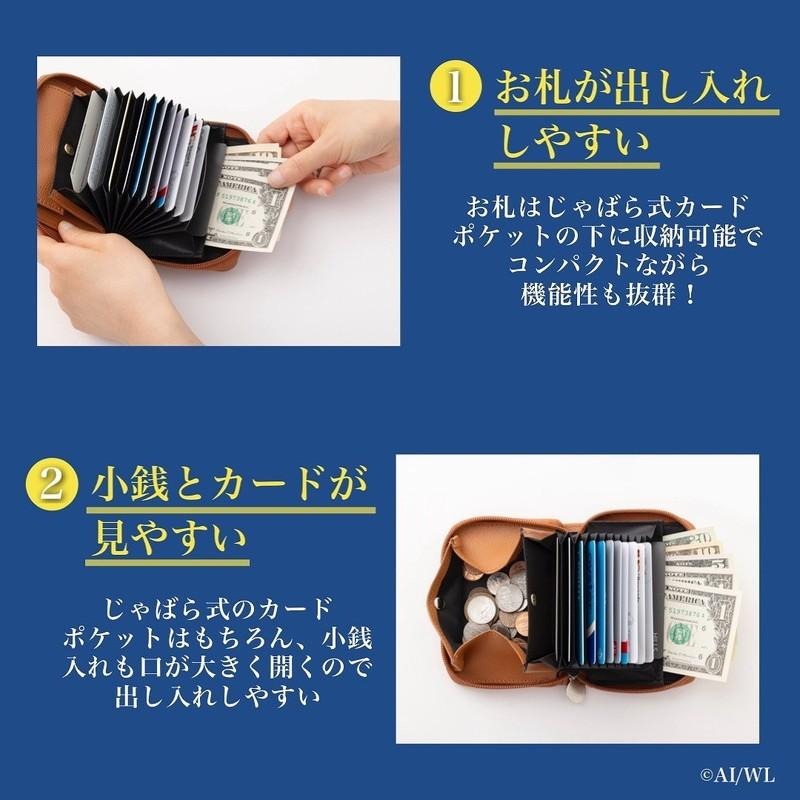 1 お札が出し入れしやすい

お札はじゃばら式カードポケットの下に収納可能でコンパクトながら機能性も抜群！

2 小銭とカードが見やすい

じゃばら式のカードポケットはもちろん、小銭入れも口が大きく開くので出し入れしやすい

©AI/WL