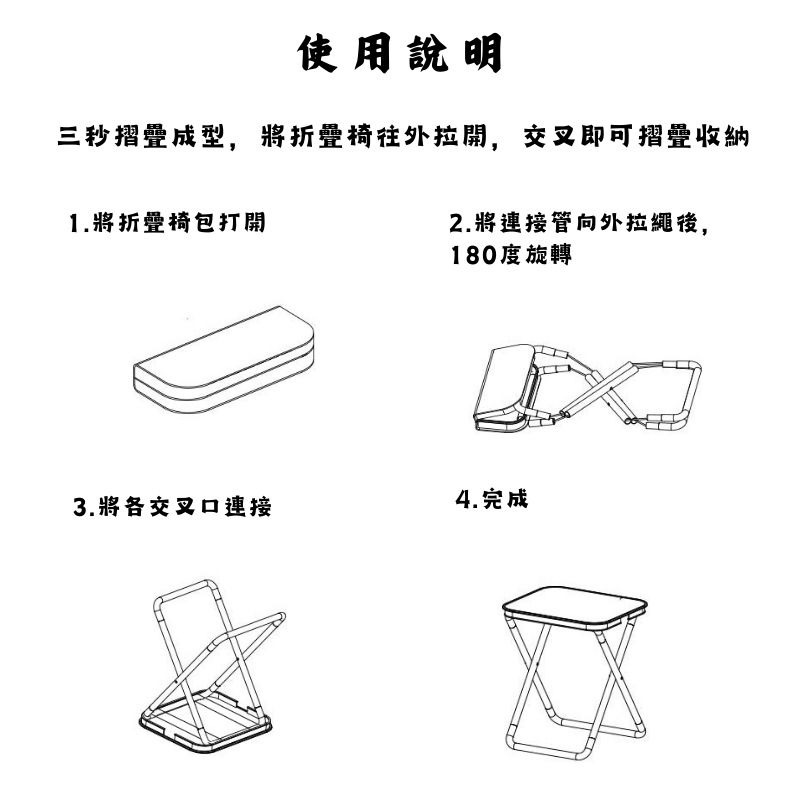 使用說明

三秒摺疊成型，將折疊椅往外拉開，交叉即可摺疊收納

1.將折疊椅包打開

2.將連接管向外拉繩後，180度旋轉

3.將各交叉口連接

4.完成