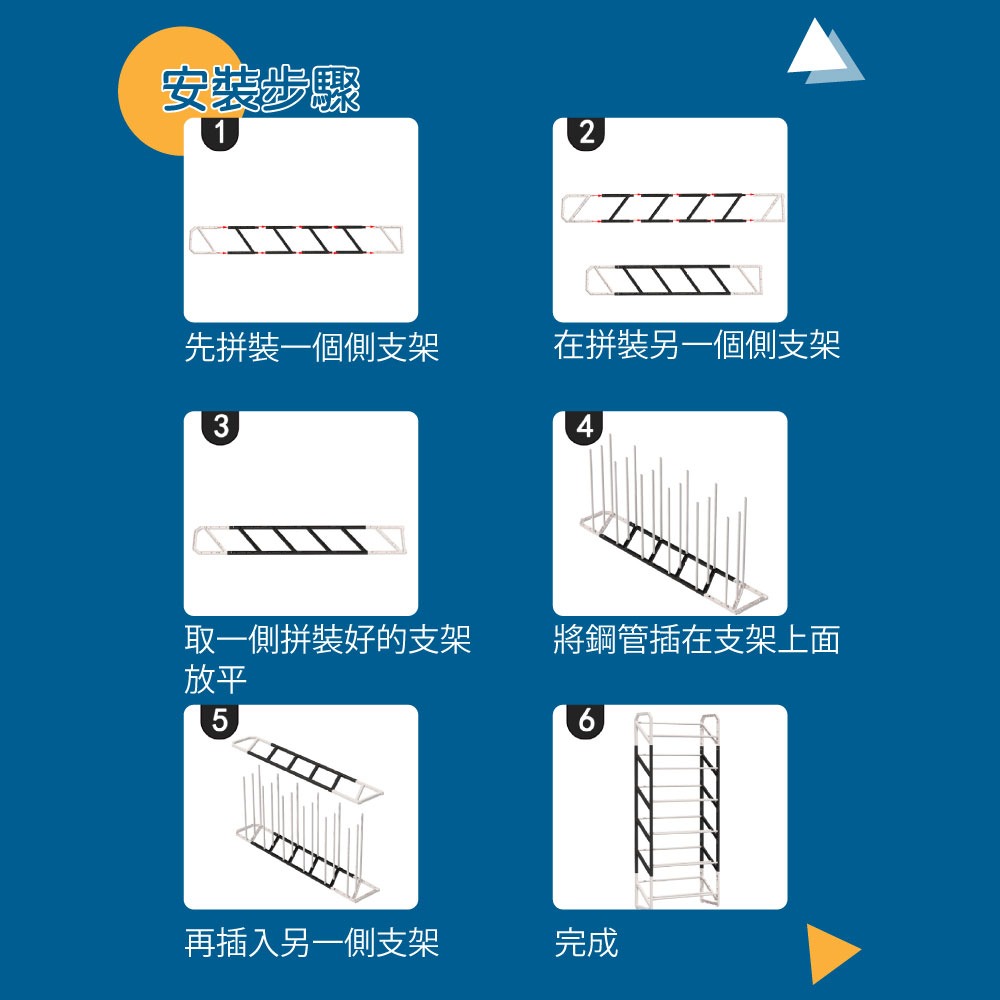 安裝步驟

1

先拼裝一個側支架

2

在拼裝另一個側支架

3

取一側拼裝好的支架放平

4

將鋼管插在支架上面

5

再插入另一側支架

6

完成