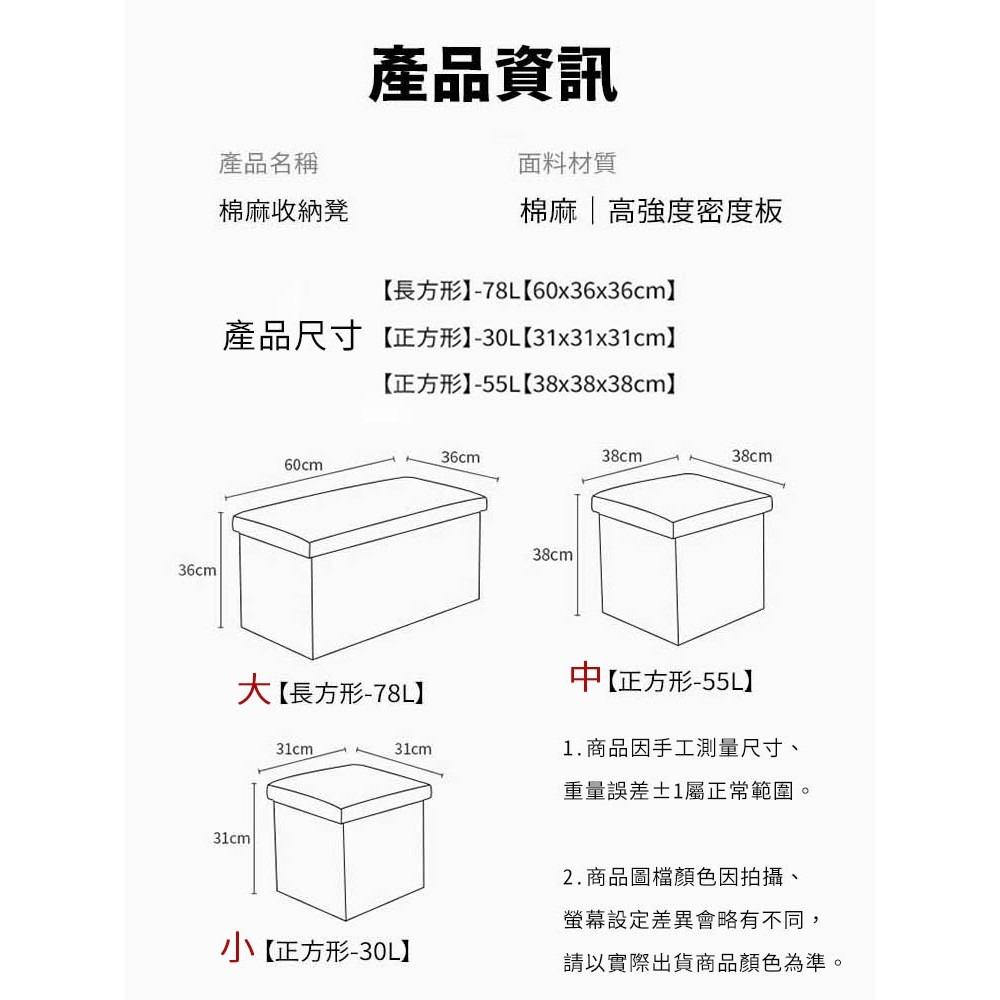 產品資訊

產品名稱

棉麻收納凳

面料材質

棉麻｜高強度密度板

產品尺寸

【長方形】-78L【60x36x36cm】

【正方形】-30L【31x31x31cm】

【正方形】-55L【38x38x38cm】

60cm

36cm

36cm

大【長方形-78L】

38cm

38cm

38cm

中【正方形-55L】

31cm

31cm

31cm

小【正方形-30L】

1.商品因手工測量尺寸、重量誤差±1屬正常範圍。

2.商品圖檔顏色因拍攝、螢幕設定差異會略有不同，請以實際出貨商品顏色為準。