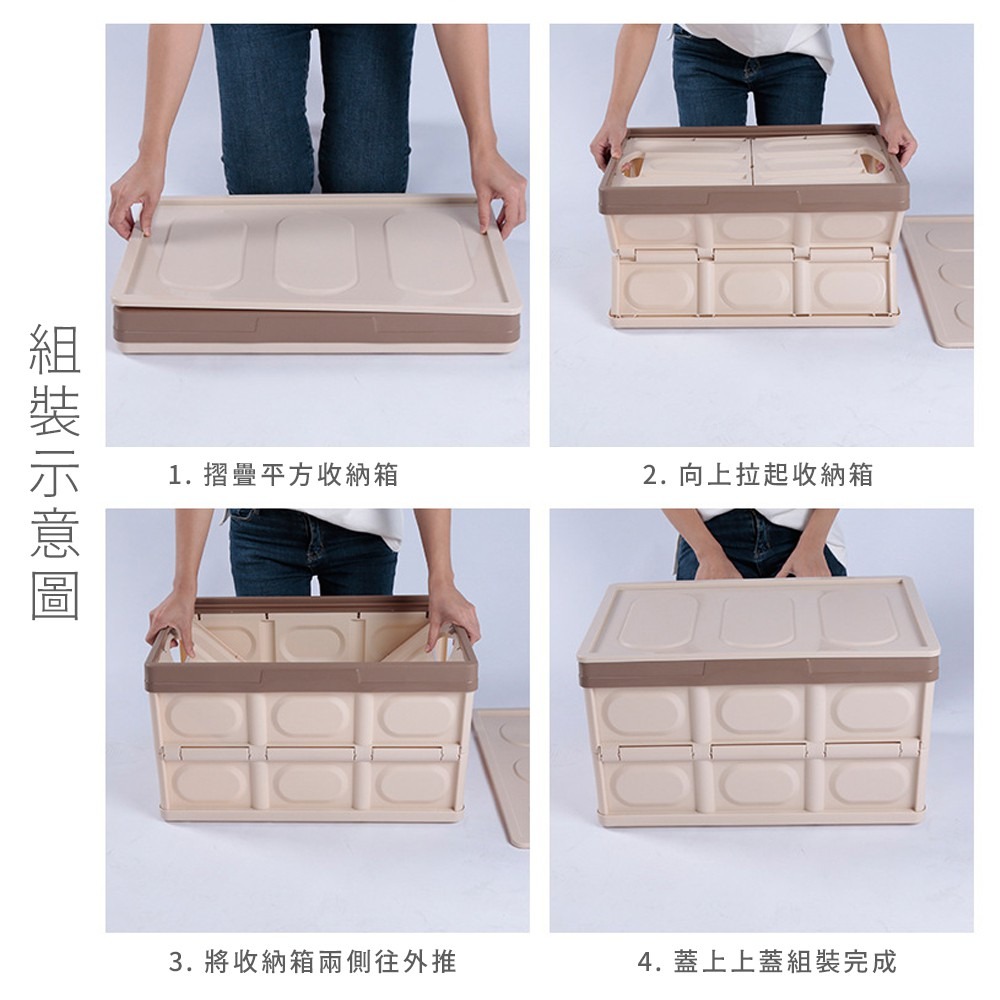 組裝示意圖

1. 摺疊平方收納箱

2. 向上拉起收納箱

3. 將收納箱兩側往外推

4. 蓋上上蓋組裝完成