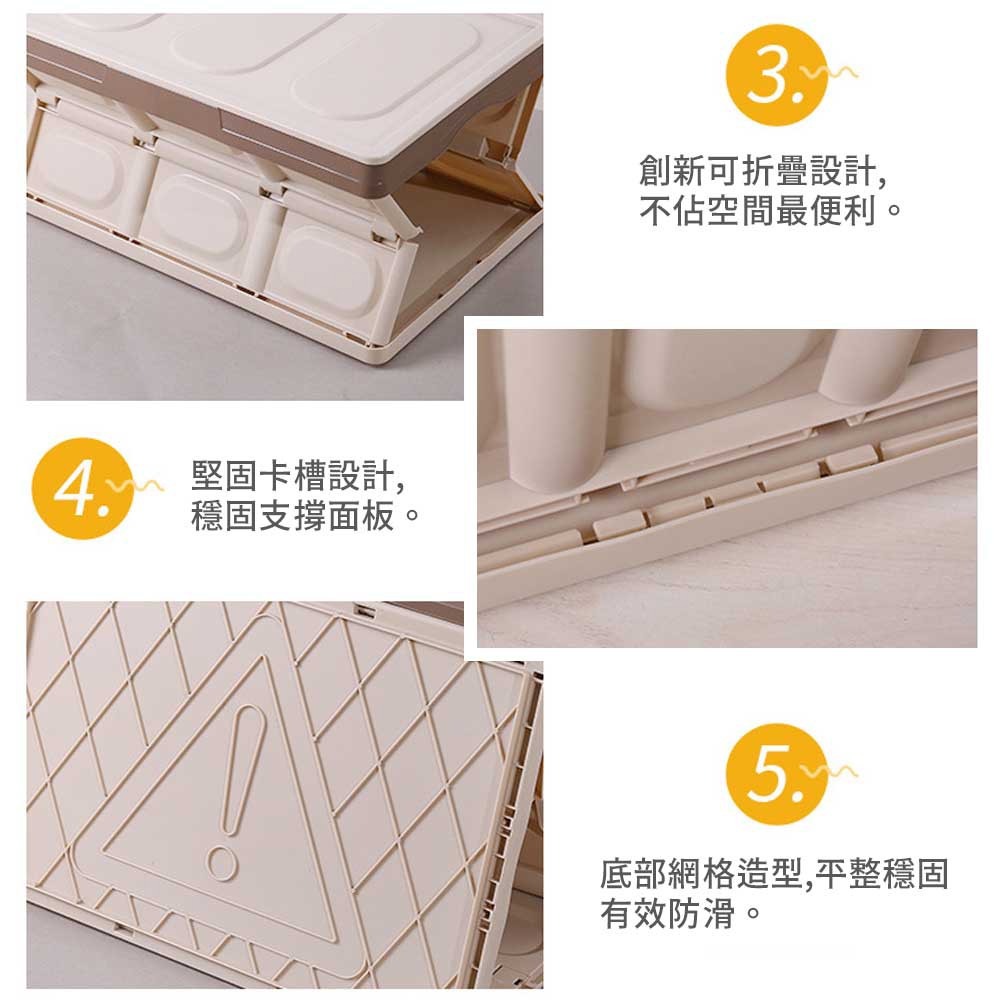 3.

創新可折疊設計,
不佔空間最便利。

4.

堅固卡槽設計,
穩固支撐面板。

5.

底部網格造型,平整穩固
有效防滑。