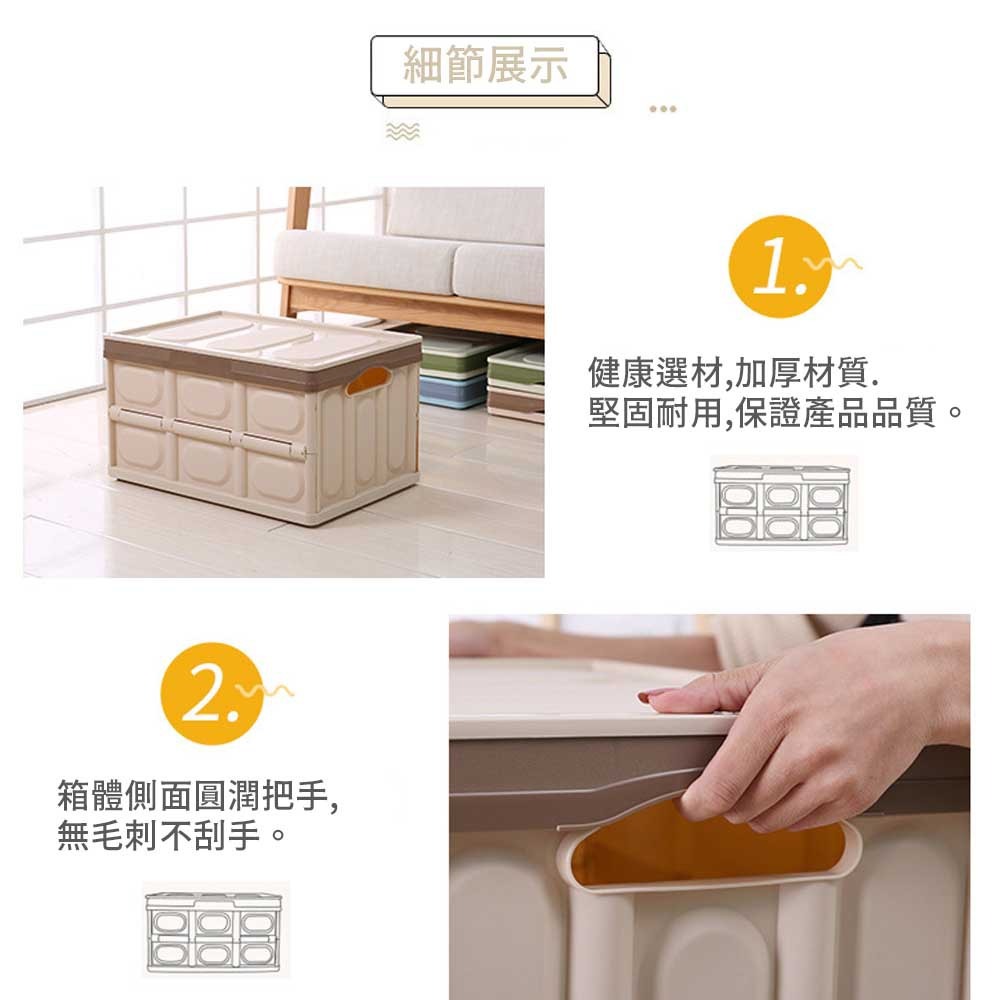 細節展示

1.

健康選材,加厚材質.
堅固耐用,保證產品品質。

2.

箱體側面圓潤把手,
無毛刺不刮手。