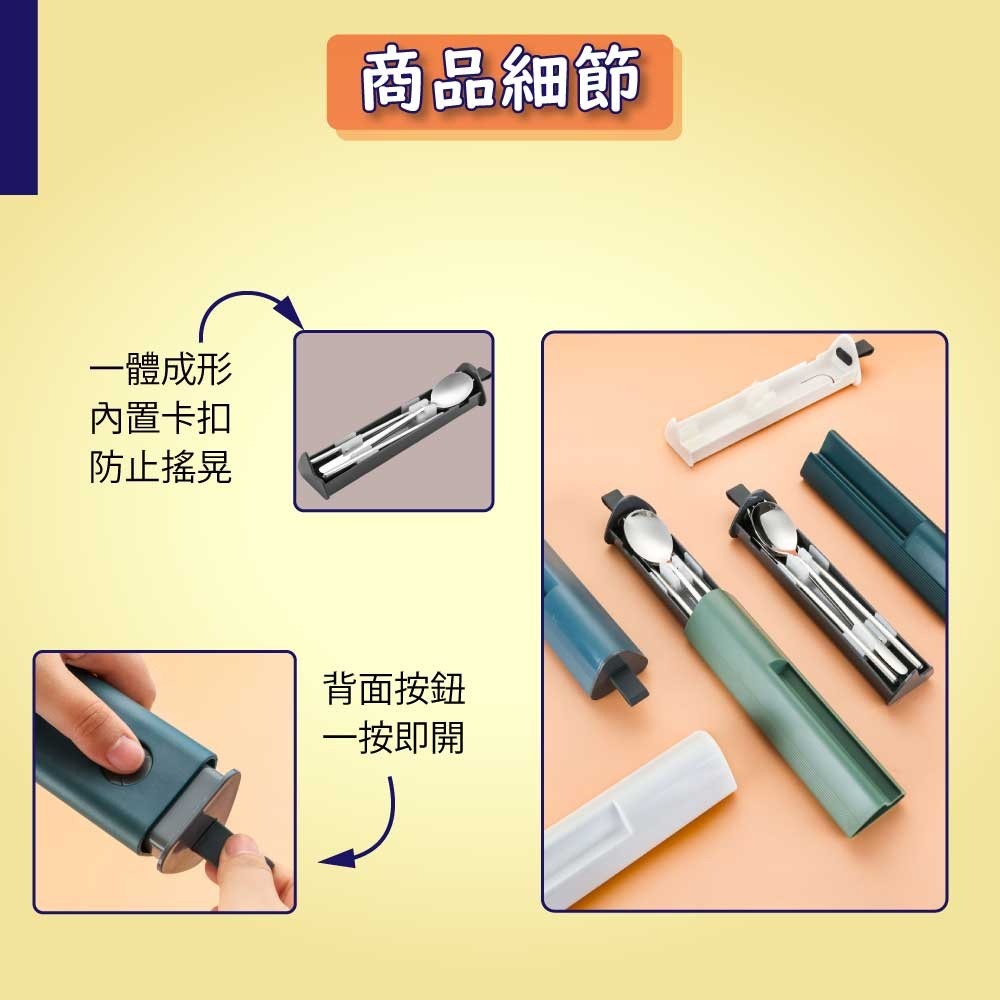 商品細節

一體成形
內置卡扣
防止搖晃

背面按鈕
一按即開