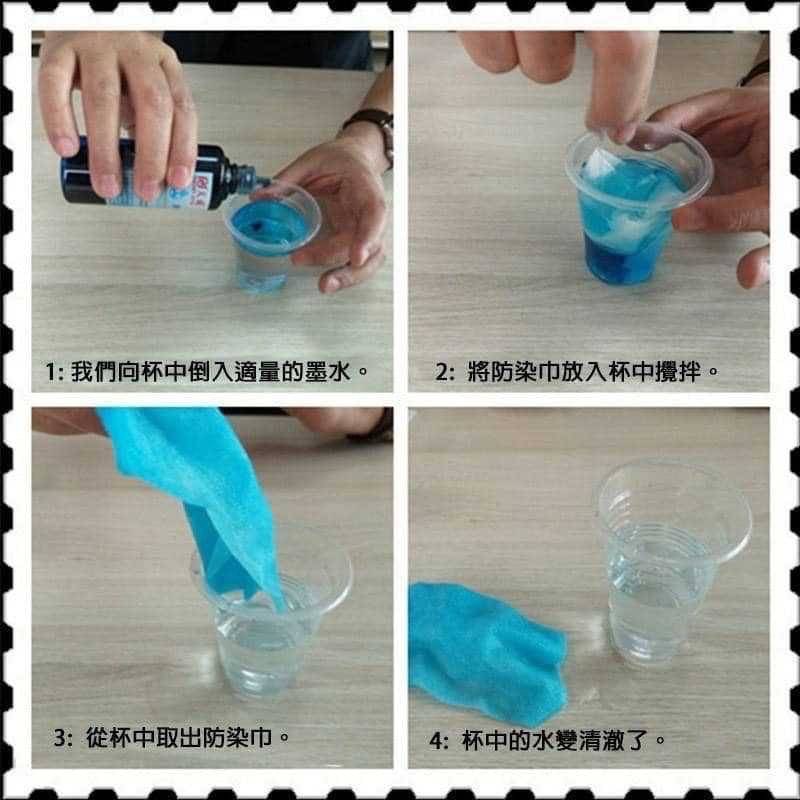 1: 我們向杯中倒入適量的墨水。

2: 將防染巾放入杯中攪拌。

3: 從杯中取出防染巾。

4: 杯中的水變清澈了。