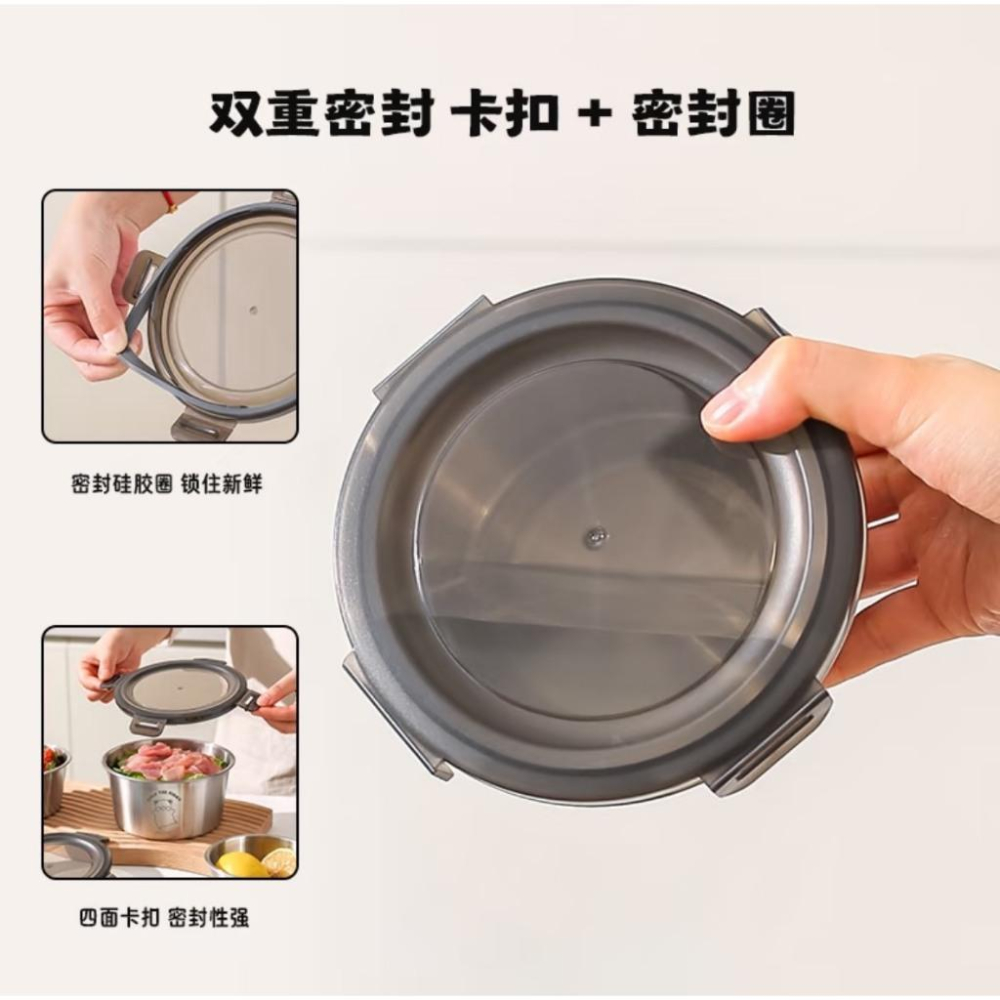 双重密封 卡扣 + 密封圈

密封硅胶圈 锁住新鲜

四面卡扣 密封性强