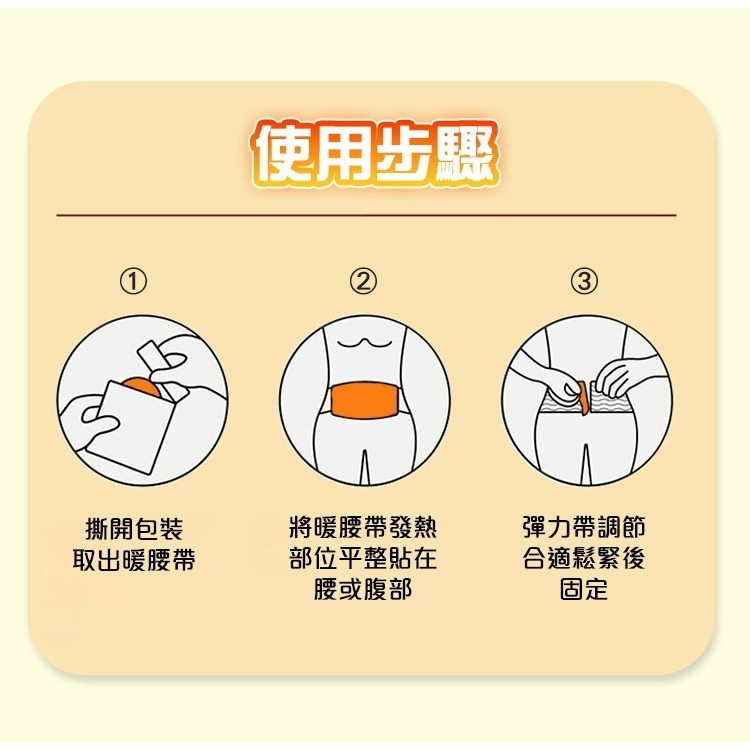 使用步驟

①

撕開包裝
取出暖腰帶

②

將暖腰帶發熱
部位平整貼在
腰或腹部

③

彈力帶調節
合適鬆緊後
固定