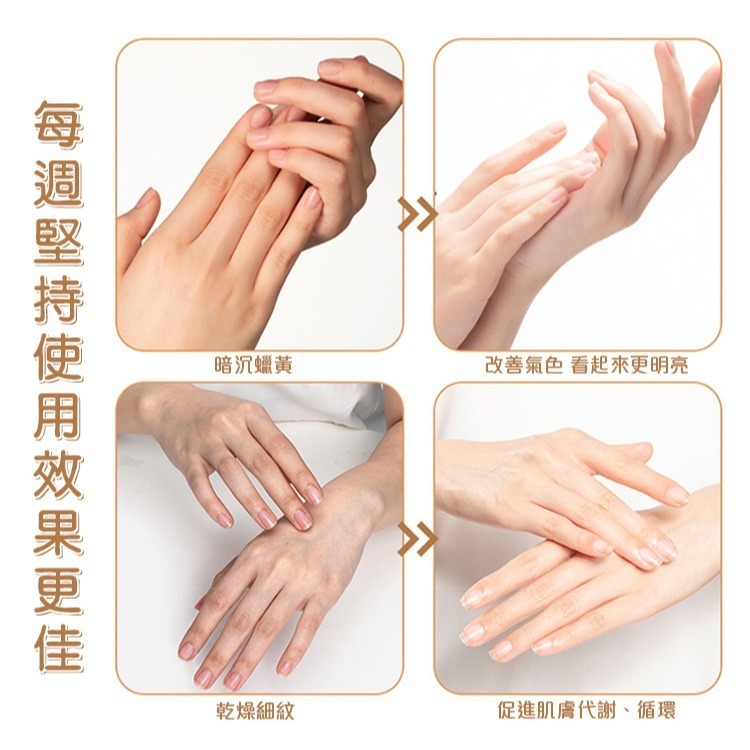 每週堅持使用效果更佳

暗沉蠟黃

改善氣色 看起來更明亮

乾燥細紋

促進肌膚代謝、循環