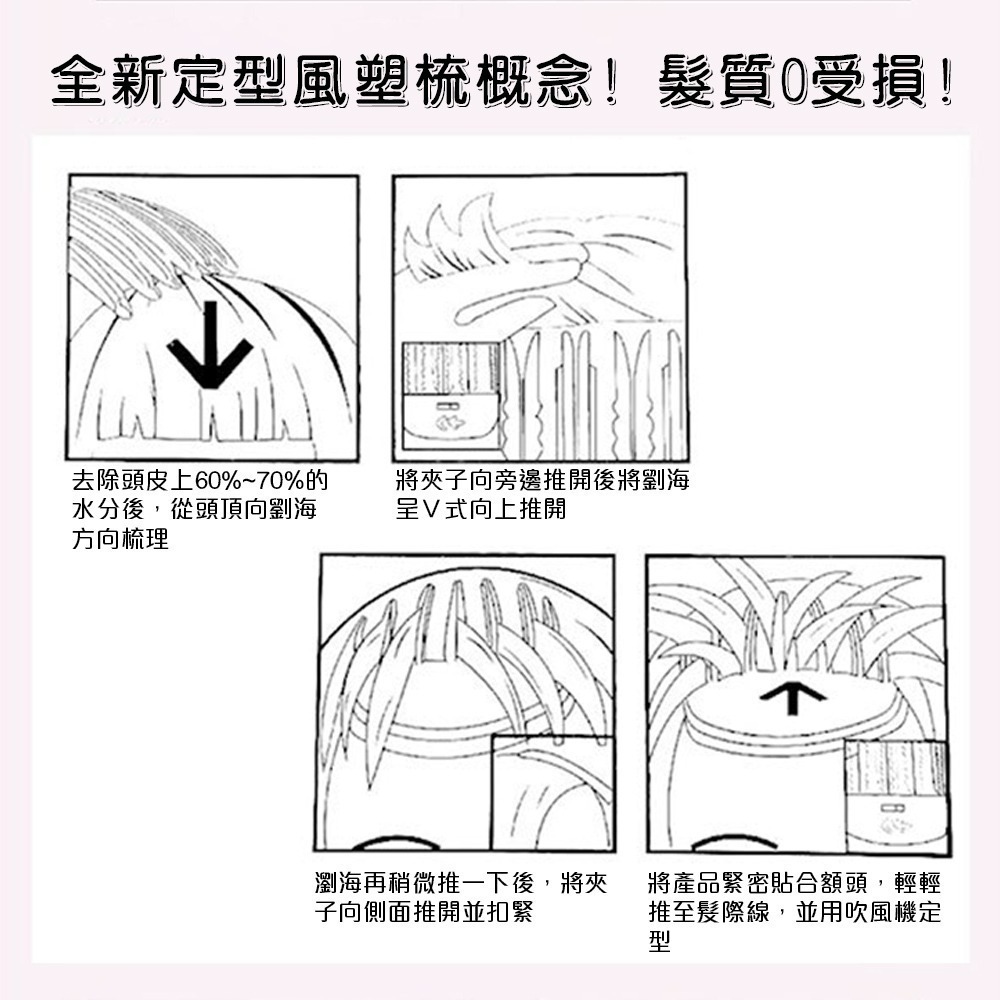 全新定型風塑梳概念！髮質0受損！

去除頭皮上60%~70%的水分後，從頭頂向劉海方向梳理

將夾子向旁邊推開後將劉海呈V式向上推開

瀏海再稍微推一下後，將夾子向側面推開並扣緊

將產品緊密貼合額頭，輕輕推至髮際線，並用吹風機定型