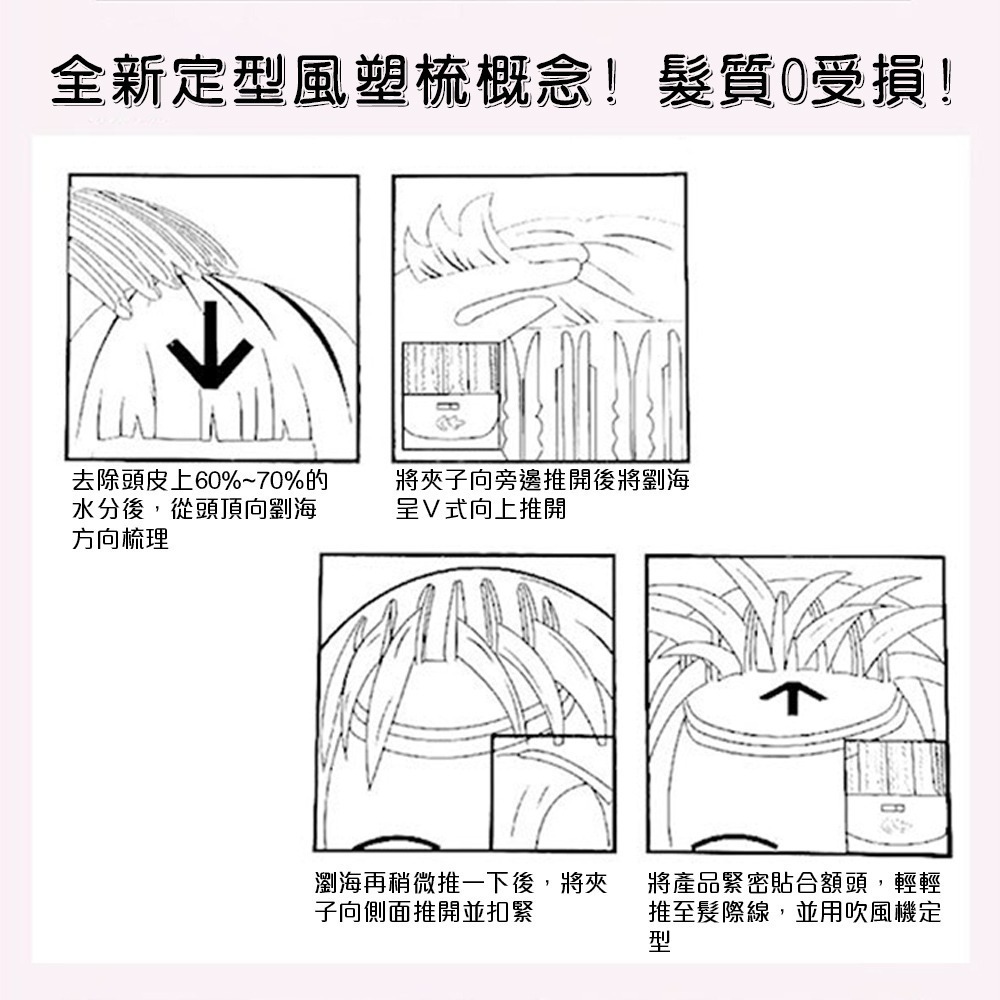 全新定型風塑梳概念！髮質0受損！

去除頭皮上60%~70%的水分後，從頭頂向劉海方向梳理

將夾子向旁邊推開後將劉海呈Ｖ式向上推開

瀏海再稍微推一下後，將夾子向側面推開並扣緊

將產品緊密貼合額頭，輕輕推至髮際線，並用吹風機定型