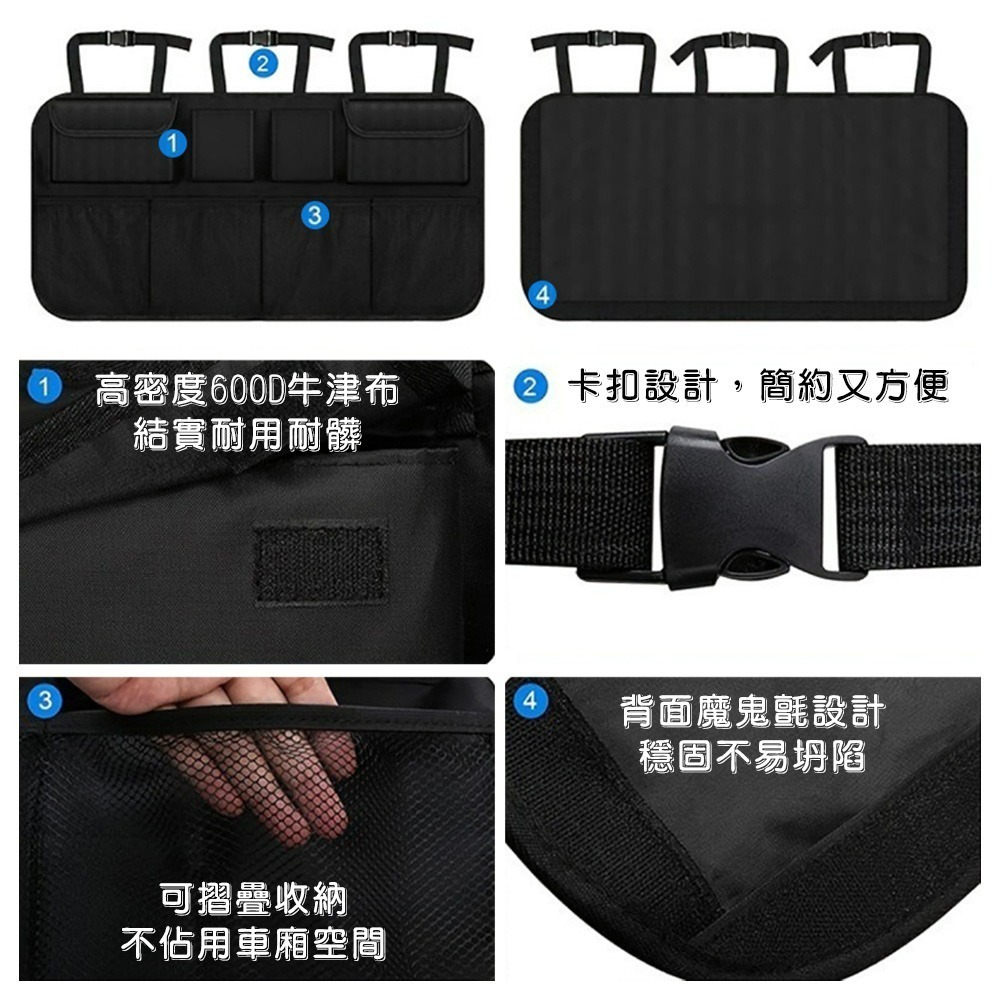 2
1
3
4

1 高密度600D牛津布
結實耐用耐髒

2 卡扣設計，簡約又方便

3
可摺疊收納
不佔用車廂空間

4
背面魔鬼氈設計
穩固不易坍陷