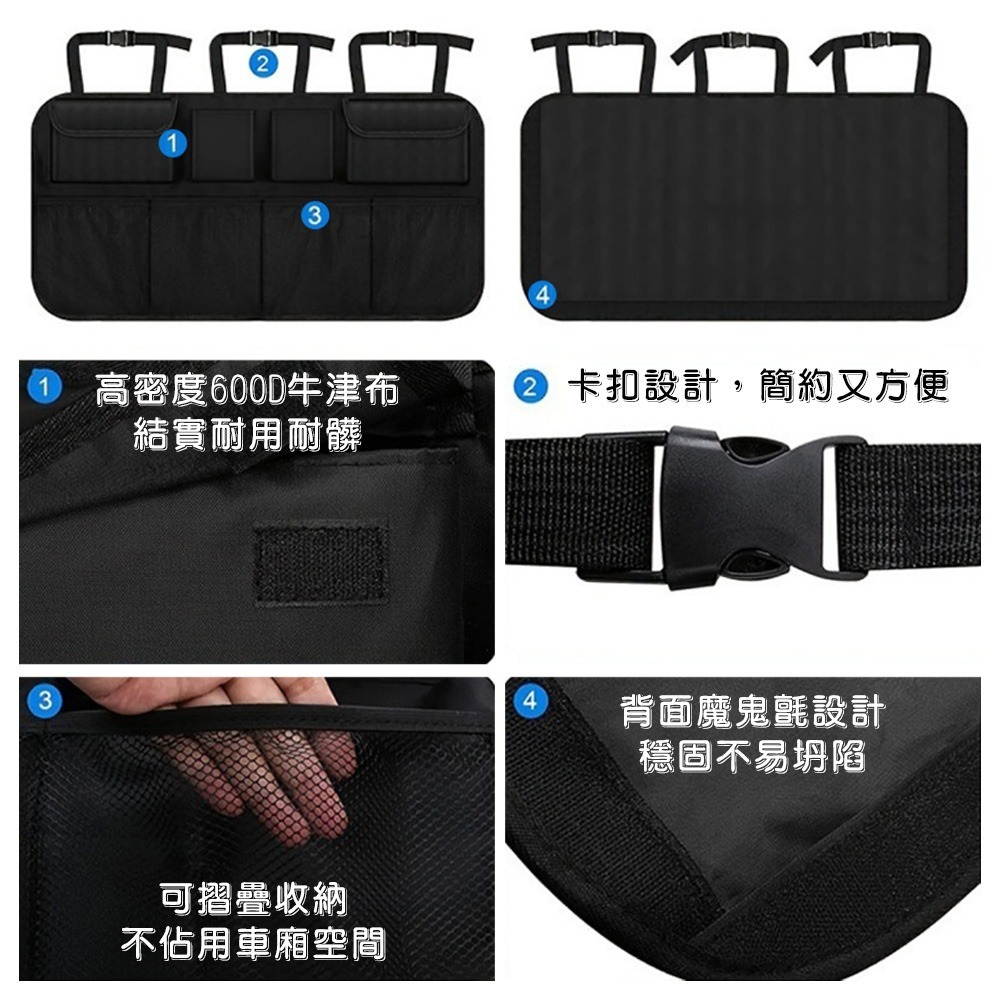 2
1
3
4

1 高密度600D牛津布
結實耐用耐髒

2 卡扣設計，簡約又方便

3
可摺疊收納
不佔用車廂空間

4
背面魔鬼氈設計
穩固不易坍陷