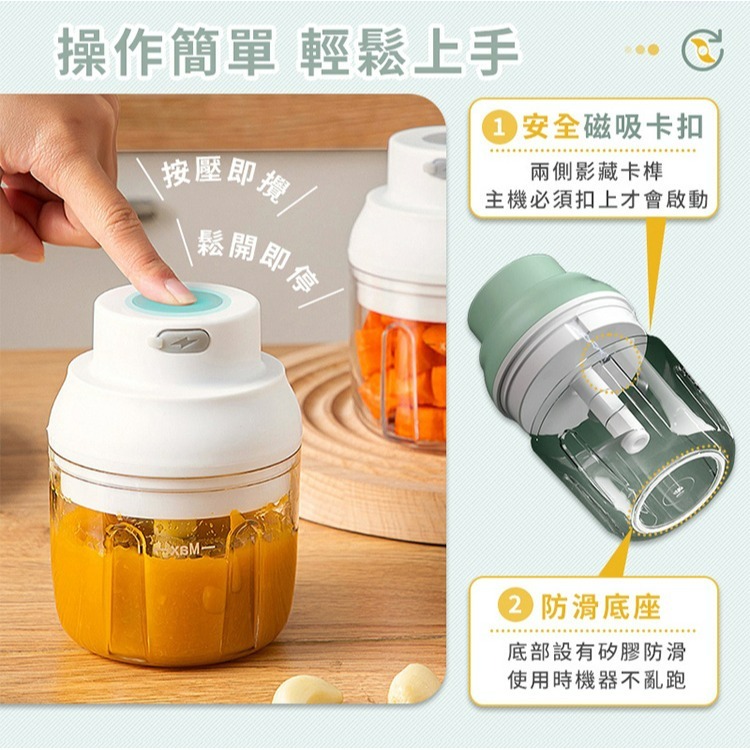 操作簡單 輕鬆上手

按壓即攪
鬆開即停

MAX

1 安全磁吸卡扣
兩側影藏卡榫
主機必須扣上才會啟動

2 防滑底座
底部設有矽膠防滑
使用時機器不亂跑