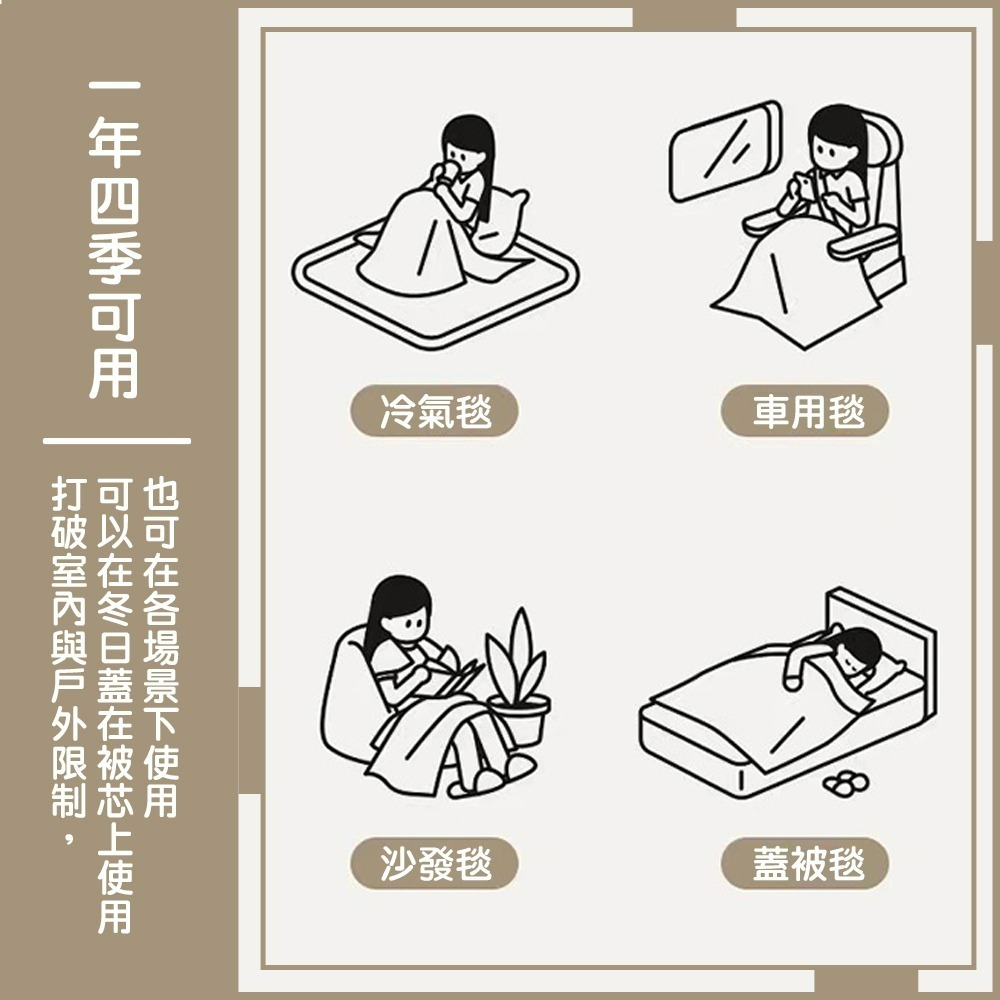 一年四季可用

也可在各場景下使用
可以在冬日蓋在被芯上使用
打破室內與戶外限制，

冷氣毯

車用毯

沙發毯

蓋被毯