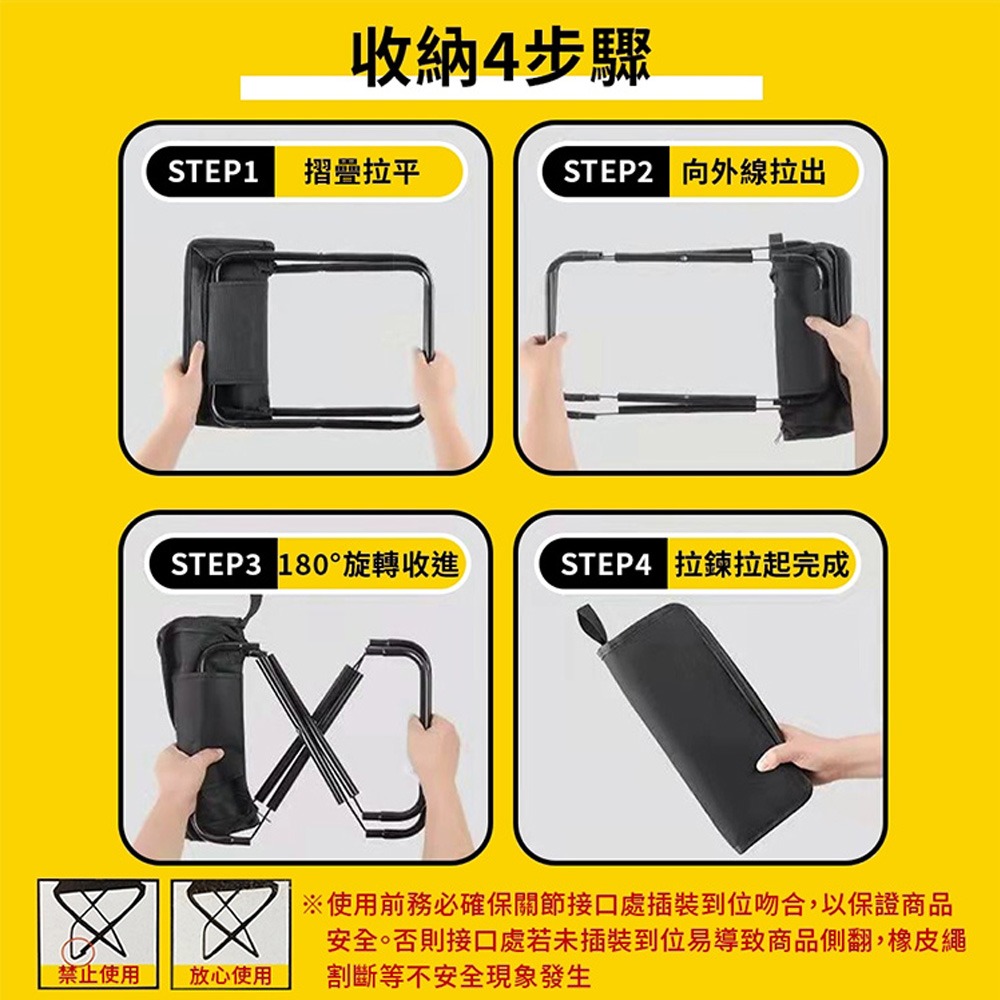 收納4步驟

STEP1 摺疊拉平

STEP2 向外線拉出

STEP3 180°旋轉收進

STEP4 拉鍊拉起完成

禁止使用

放心使用

※使用前務必確保關節接口處插裝到位吻合，以保證商品安全。否則接口處若未插裝到位易導致商品側翻，橡皮繩割斷等不安全現象發生