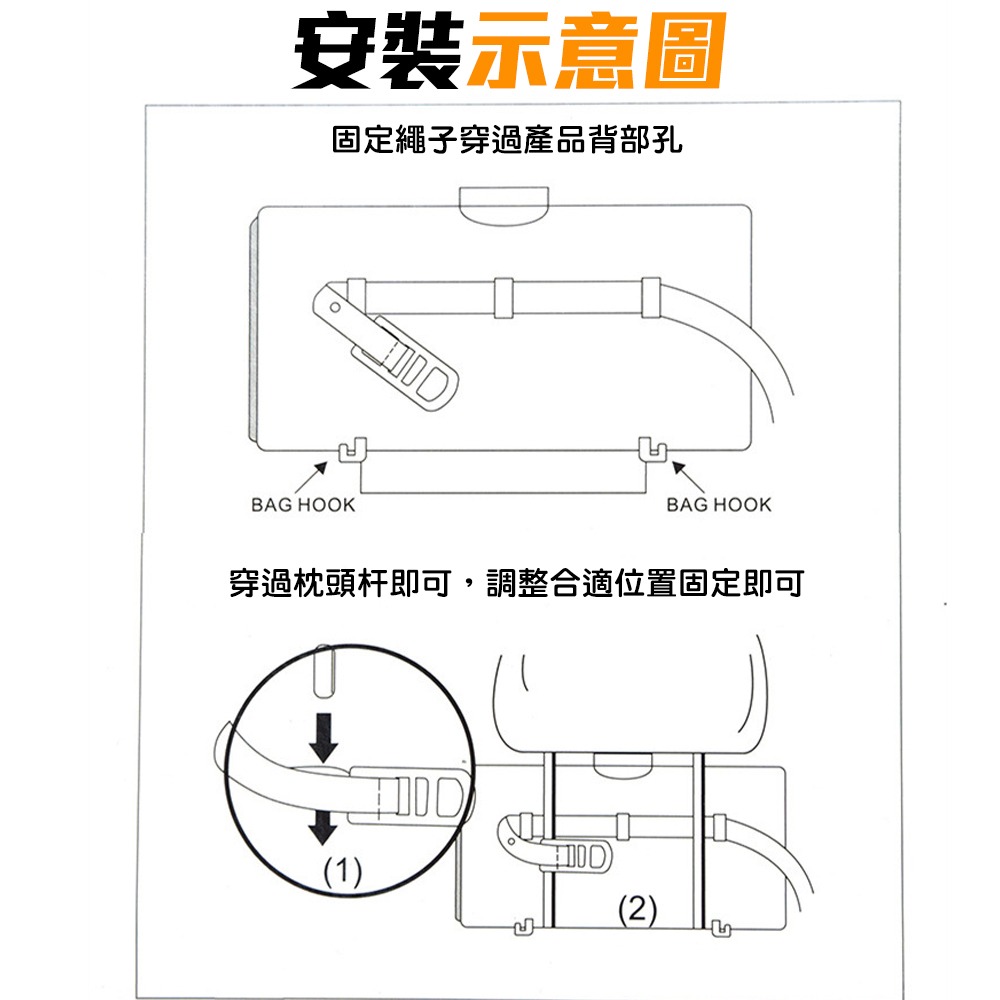 安裝示意圖

固定繩子穿過產品背部孔

BAG HOOK

BAG HOOK

穿過枕頭杆即可，調整合適位置固定即可

(1)

(2)