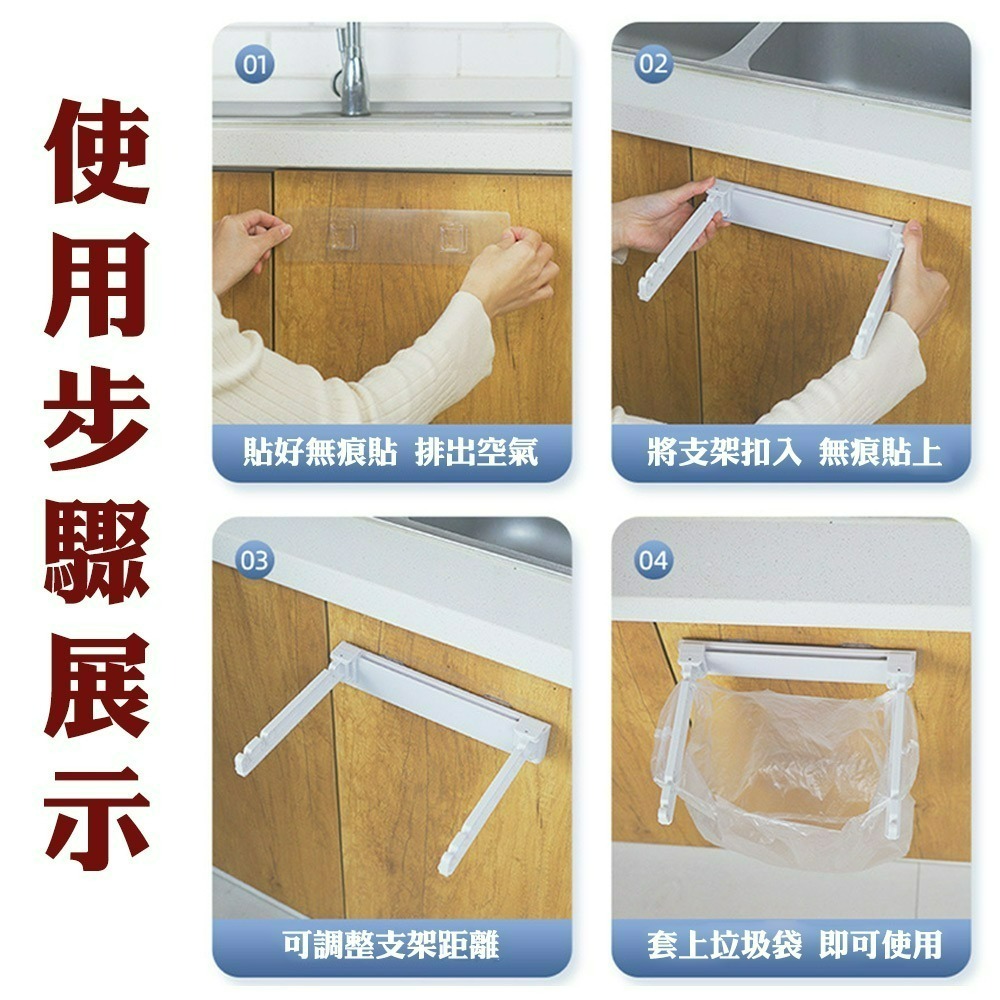 使用步驟展示

01
貼好無痕貼 排出空氣

02
將支架扣入 無痕貼上

03
可調整支架距離

04
套上垃圾袋 即可使用