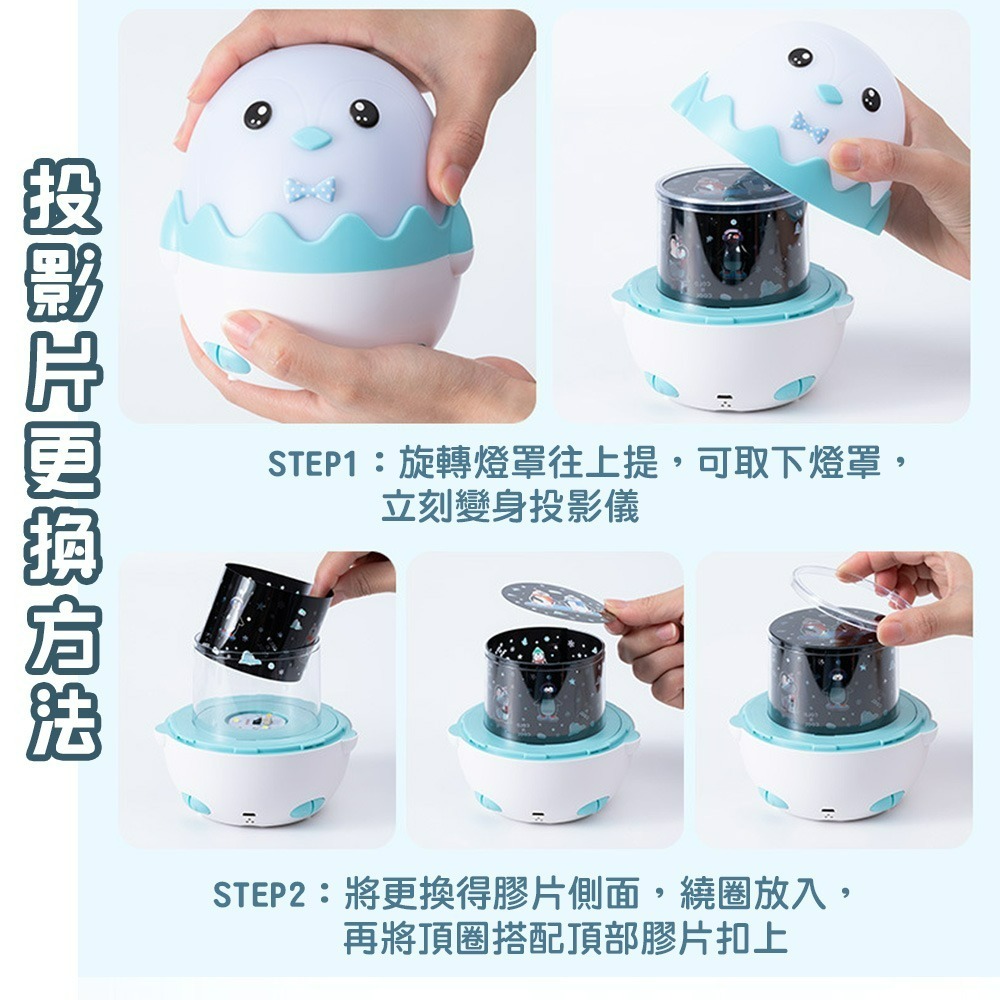 投影片更換方法

STEP1：旋轉燈罩往上提，可取下燈罩，立刻變身投影儀

STEP2：將更換得膠片側面，繞圈放入，再將頂圈搭配頂部膠片扣上