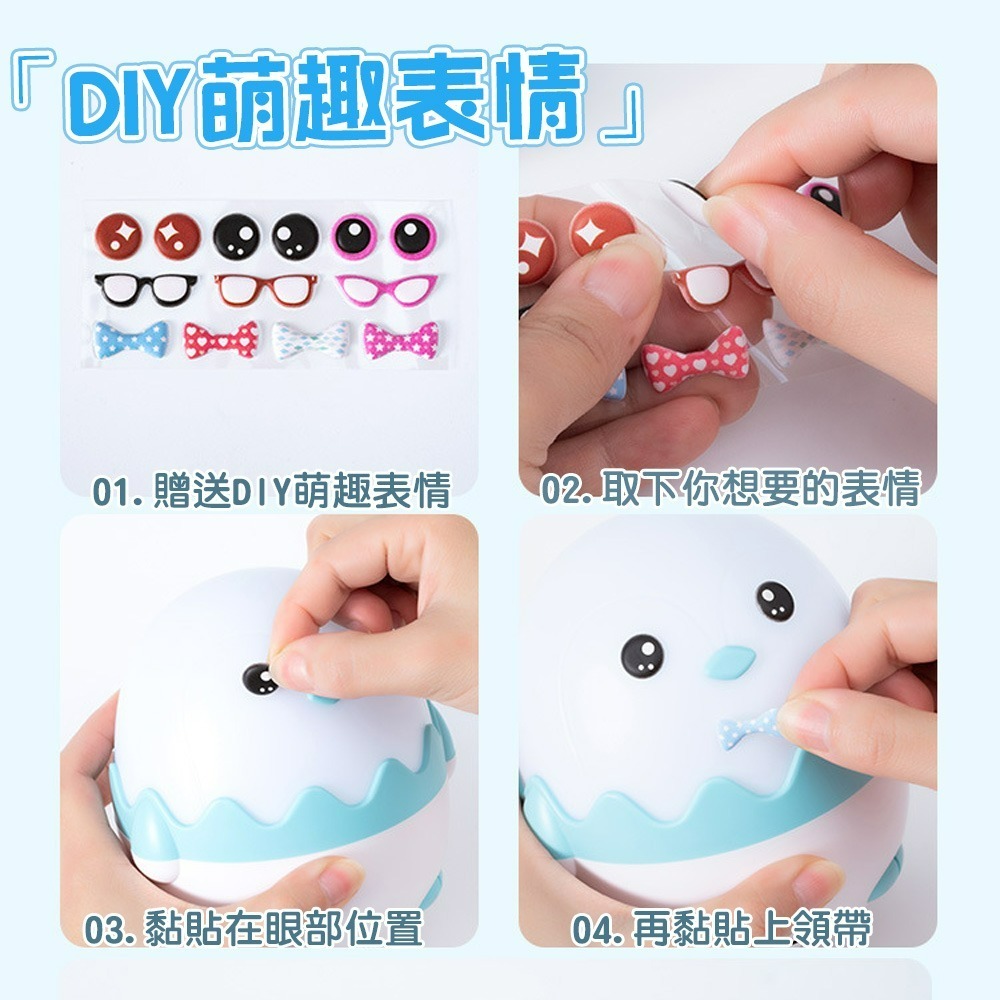 「DIY萌趣表情」

01. 贈送DIY萌趣表情

02. 取下你想要的表情

03. 黏貼在眼部位置

04. 再黏貼上領帶