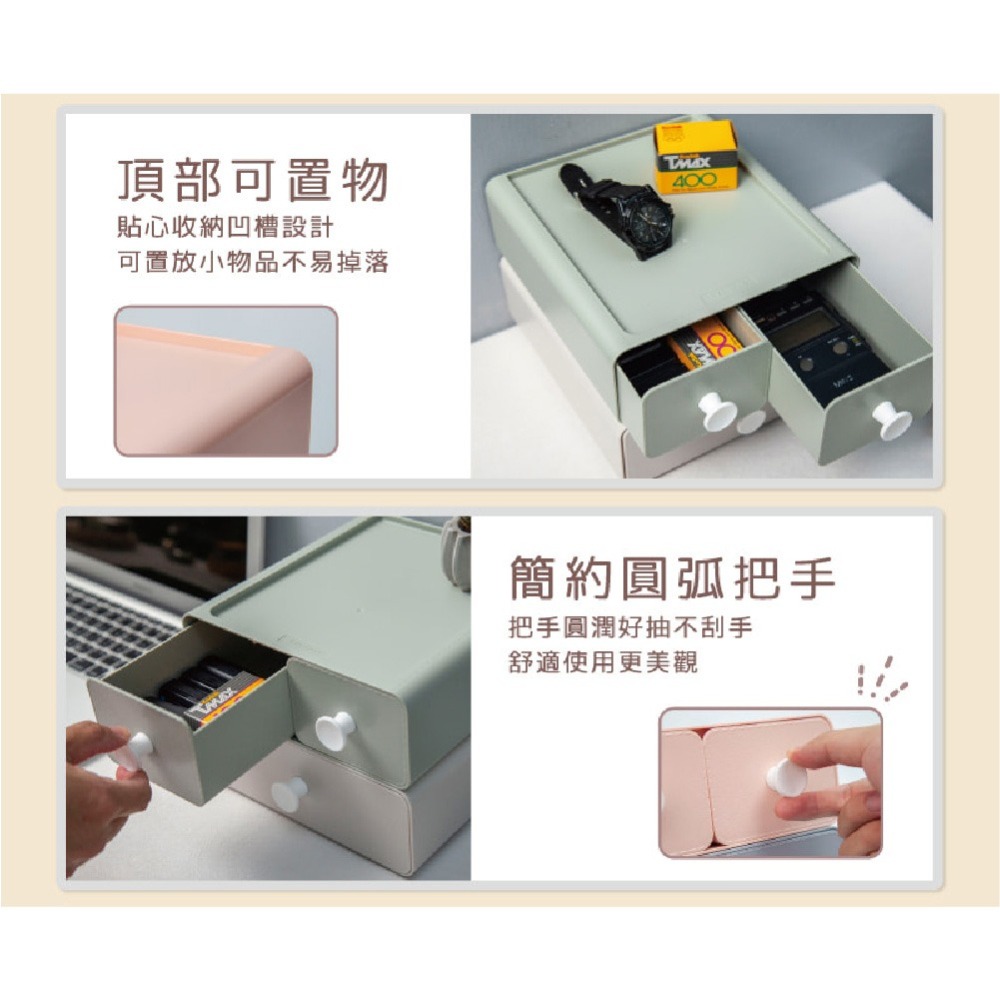 頂部可置物
貼心收納凹槽設計
可置放小物品不易掉落

TMAX
400

簡約圓弧把手
把手圓潤好抽不刮手
舒適使用更美觀

TMAX