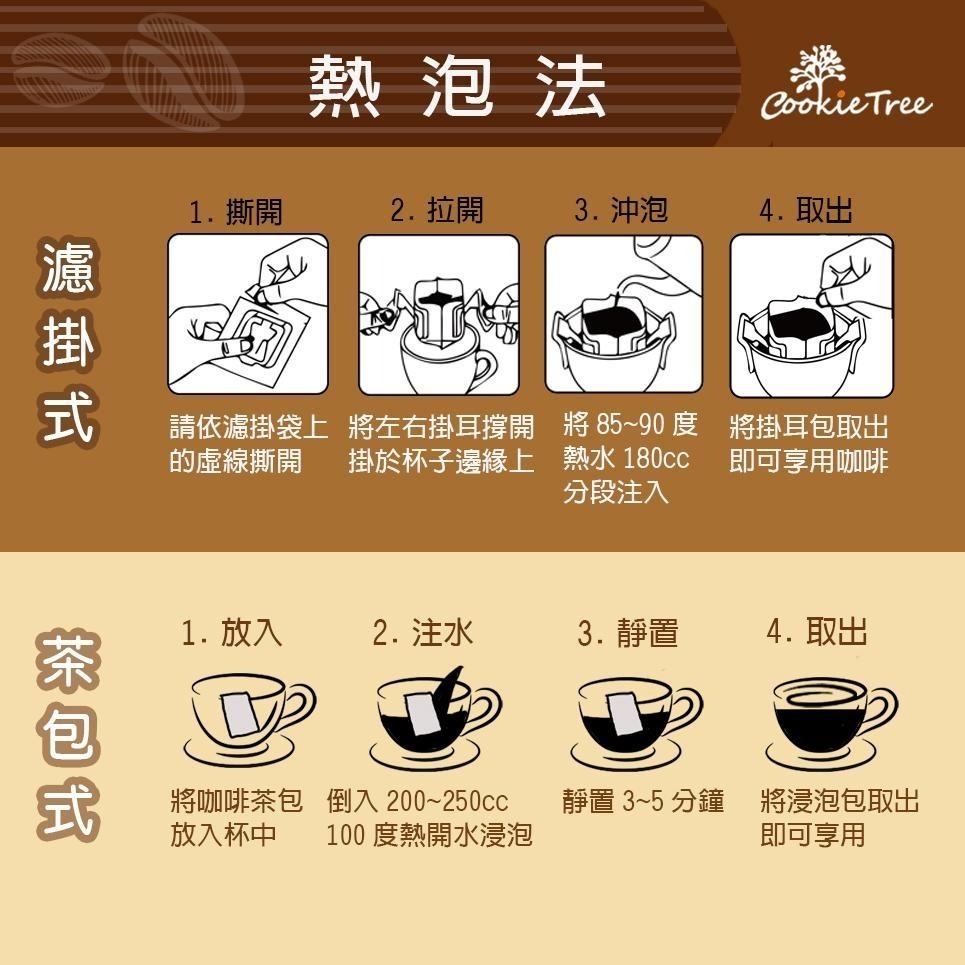 熱泡法

CookieTree

濾掛式

1. 撕開

請依濾掛袋上的虛線撕開

2. 拉開

將左右掛耳撐開掛於杯子邊緣上

3. 沖泡

將 85~90 度熱水 180cc 分段注入

4. 取出

將掛耳包取出即可享用咖啡

茶包式

1. 放入

將咖啡茶包放入杯中

2. 注水

倒入 200~250cc 100 度熱開水浸泡

3. 靜置

靜置 3~5 分鐘

4. 取出

將浸泡包取出即可享用