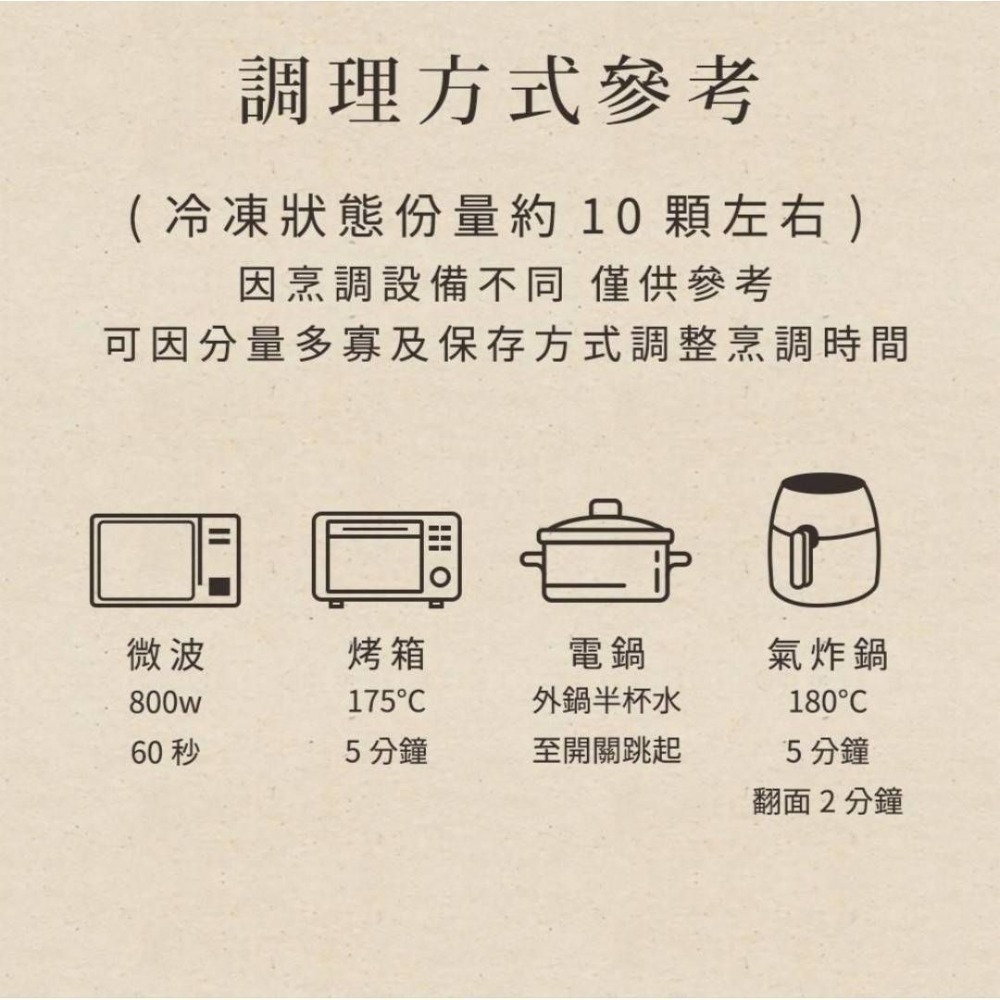 調理方式參考

( 冷凍狀態份量約 10 顆左右 )
因烹調設備不同 僅供參考
可因分量多寡及保存方式調整烹調時間

微波
800w
60 秒

烤箱
175°C
5 分鐘

電鍋
外鍋半杯水
至開關跳起

氣炸鍋
180°C
5 分鐘
翻面 2 分鐘